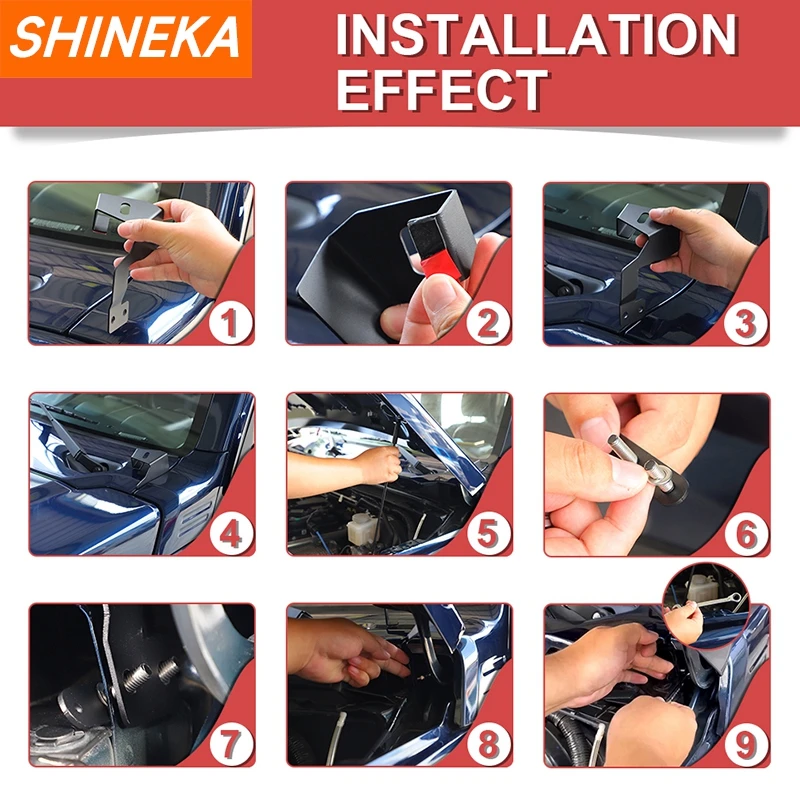 SHINEKA

INSTALLATION EFFECT

1

2

3

4

5

6

7

8

9