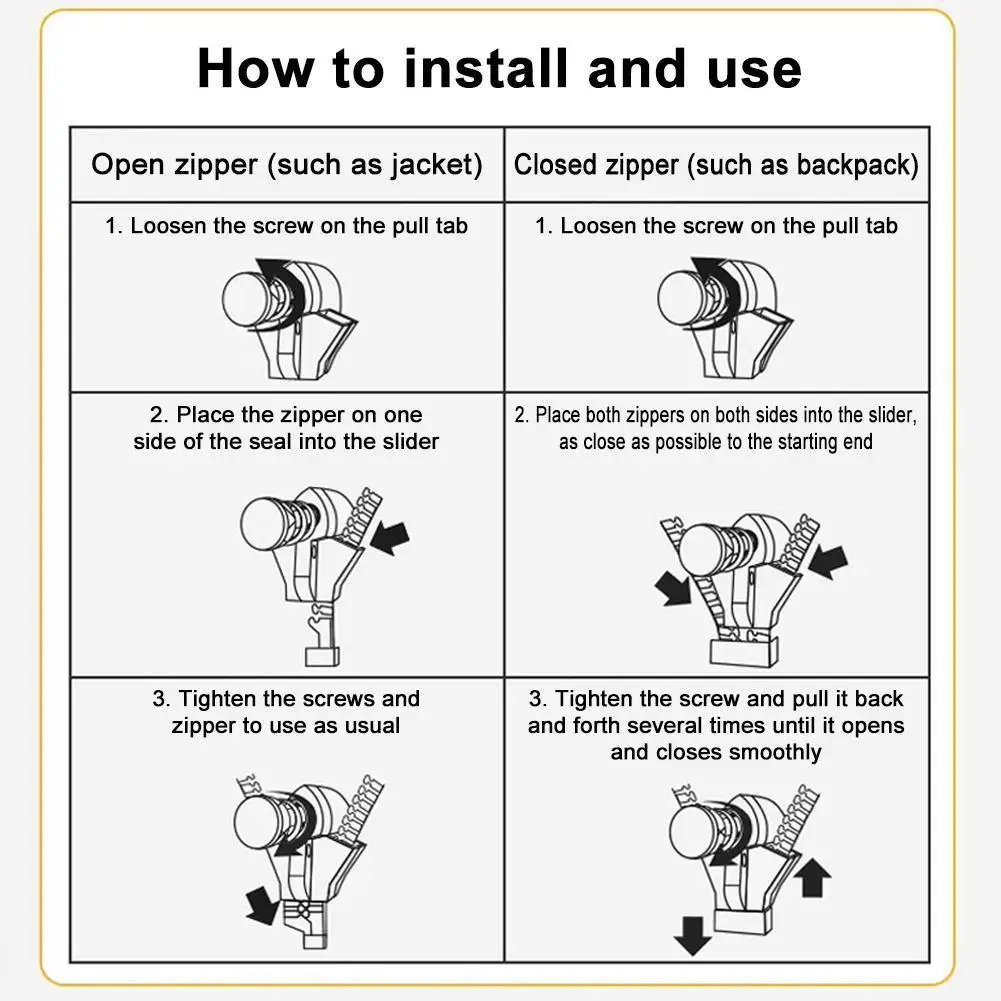 How to install and use

| Open zipper (such as jacket) | Closed zipper (such as backpack) |
|---|---|
| 1. Loosen the screw on the pull tab | 1. Loosen the screw on the pull tab |
| 2. Place the zipper on one side of the seal into the slider | 2. Place both zippers on both sides into the slider, as close as possible to the starting end |
| 3. Tighten the screws and zipper to use as usual | 3. Tighten the screw and pull it back and forth several times until it opens and closes smoothly |