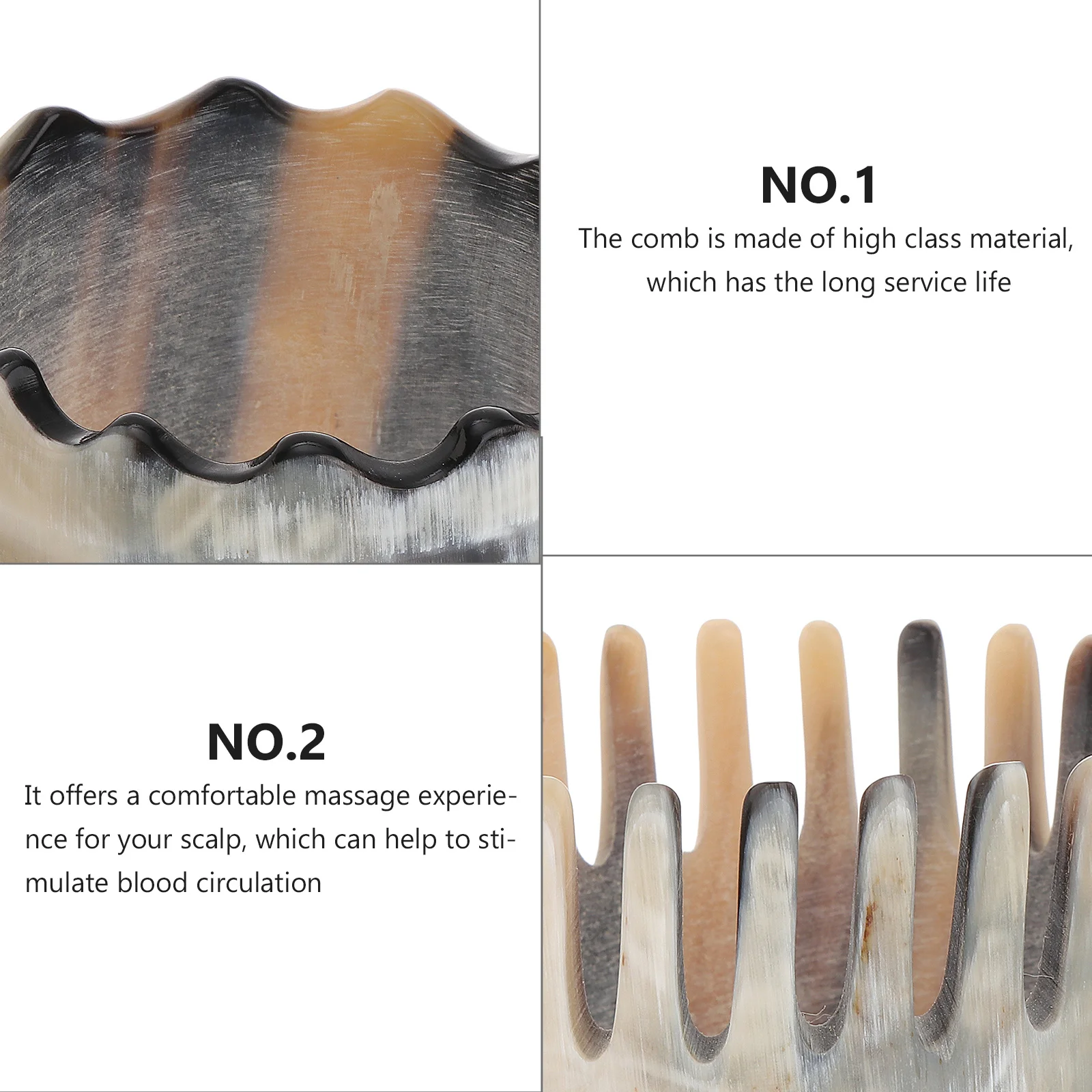 NO.1

The comb is made of high class material, which has the long service life

NO.2

It offers a comfortable massage experience for your scalp, which can help to stimulate blood circulation