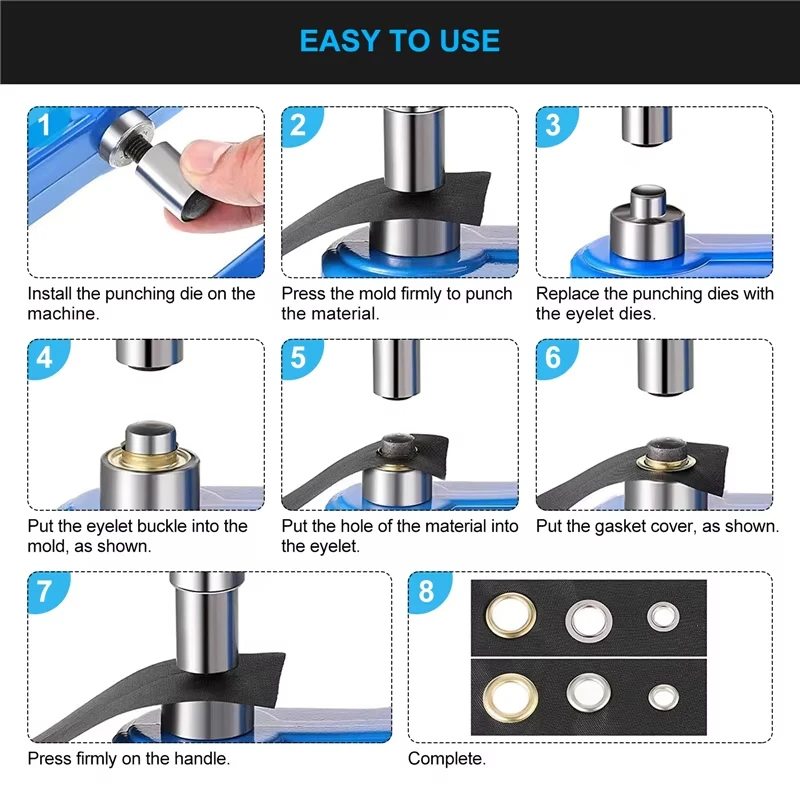 EASY TO USE

1
Install the punching die on the machine.

2
Press the mold firmly to punch the material.

3
Replace the punching dies with the eyelet dies.

4
Put the eyelet buckle into the mold, as shown.

5
Put the hole of the material into the eyelet.

6
Put the gasket cover, as shown.

7
Press firmly on the handle.

8
Complete.