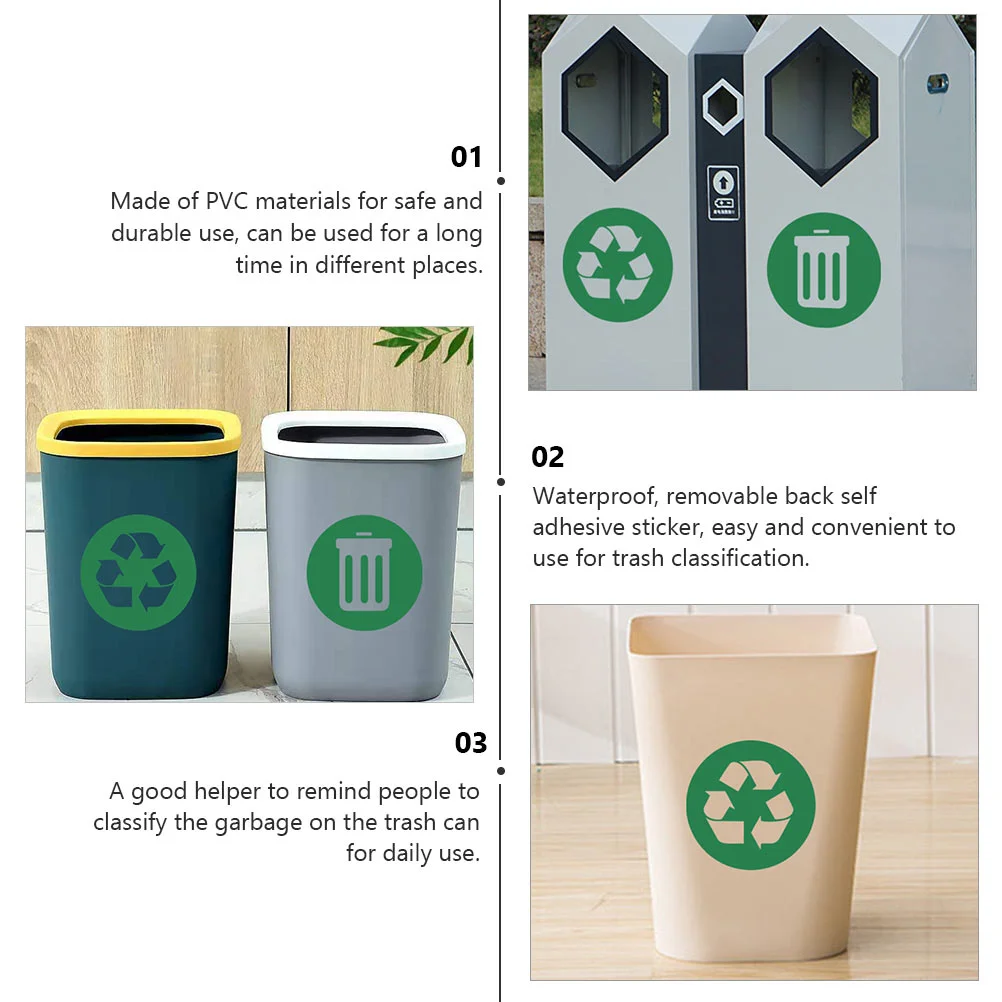 01

Made of PVC materials for safe and durable use, can be used for a long time in different places.

02

Waterproof, removable back self adhesive sticker, easy and convenient to use for trash classification.

03

A good helper to remind people to classify the garbage on the trash can for daily use.