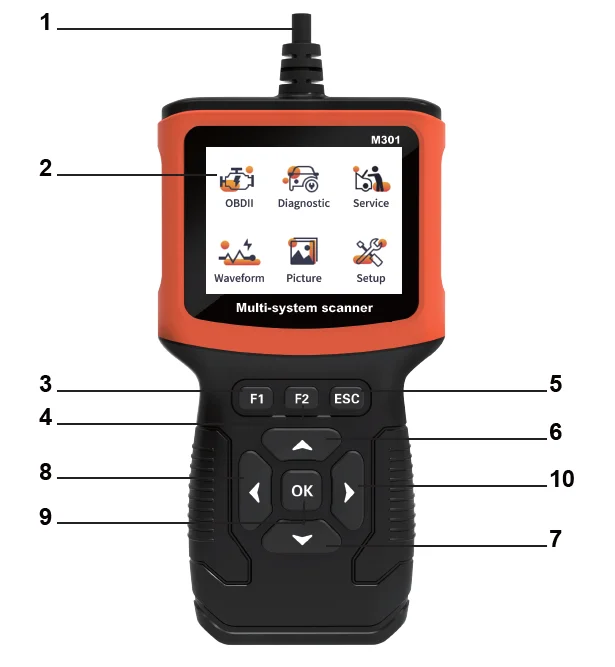 1

M301

2

OBDII Diagnostic Service

Waveform Picture Setup

Multi-system scanner

3

F1 F2 ESC

5

4

6

8

OK

10

9

7