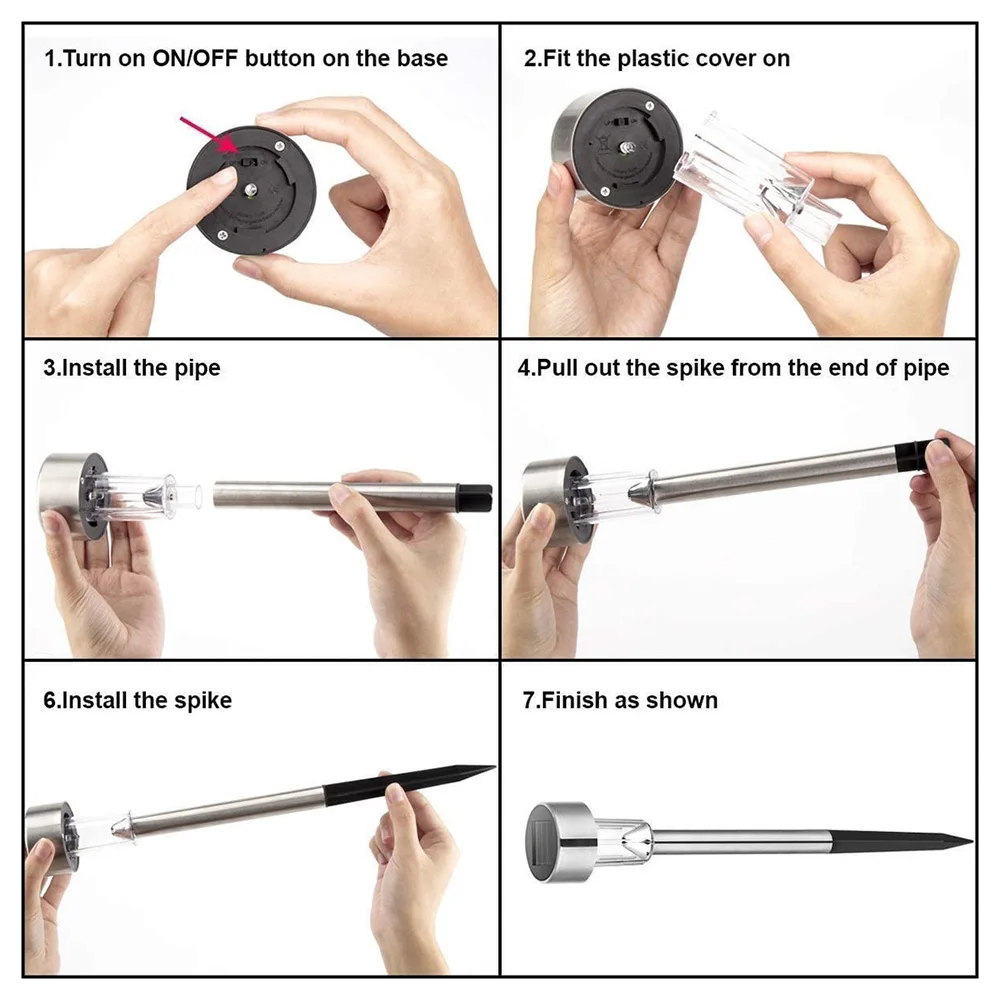 1.Turn on ON/OFF button on the base

2.Fit the plastic cover on

3.Install the pipe

4.Pull out the spike from the end of pipe

6.Install the spike

7.Finish as shown