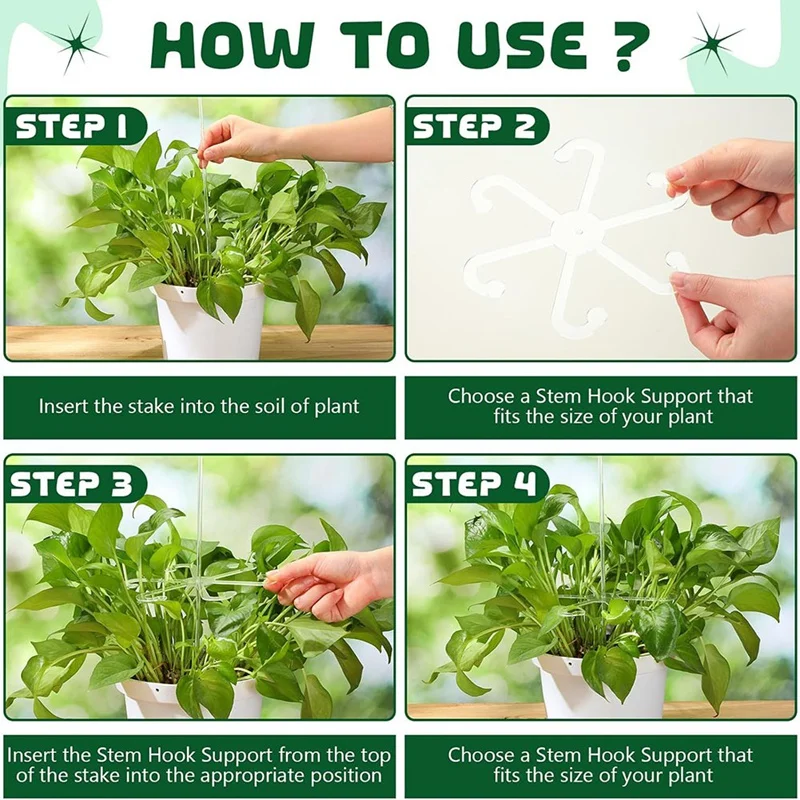 HOW TO USE ?

STEP 1

Insert the stake into the soil of plant

STEP 2

Choose a Stem Hook Support that fits the size of your plant

STEP 3

Insert the Stem Hook Support from the top of the stake into the appropriate position

STEP 4

Choose a Stem Hook Support that fits the size of your plant