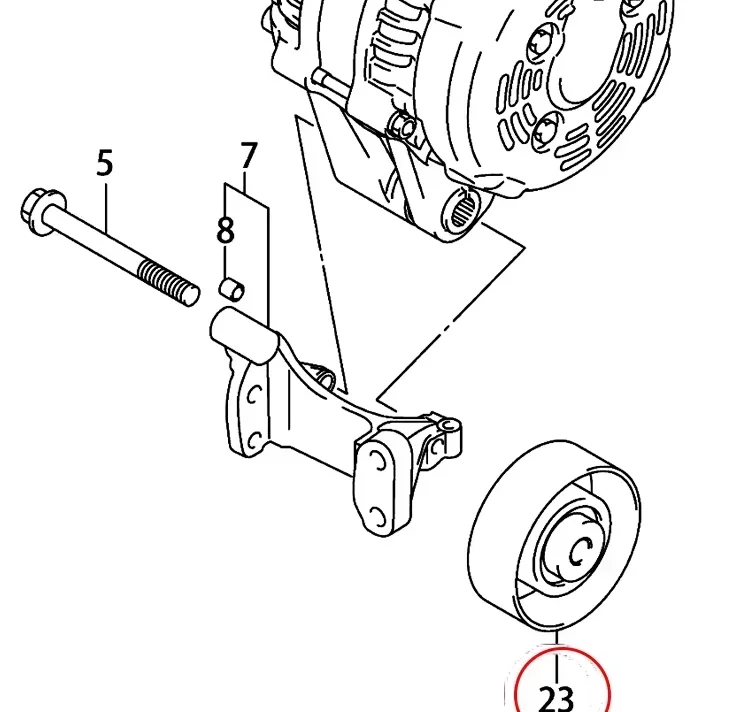 5
7
8
23