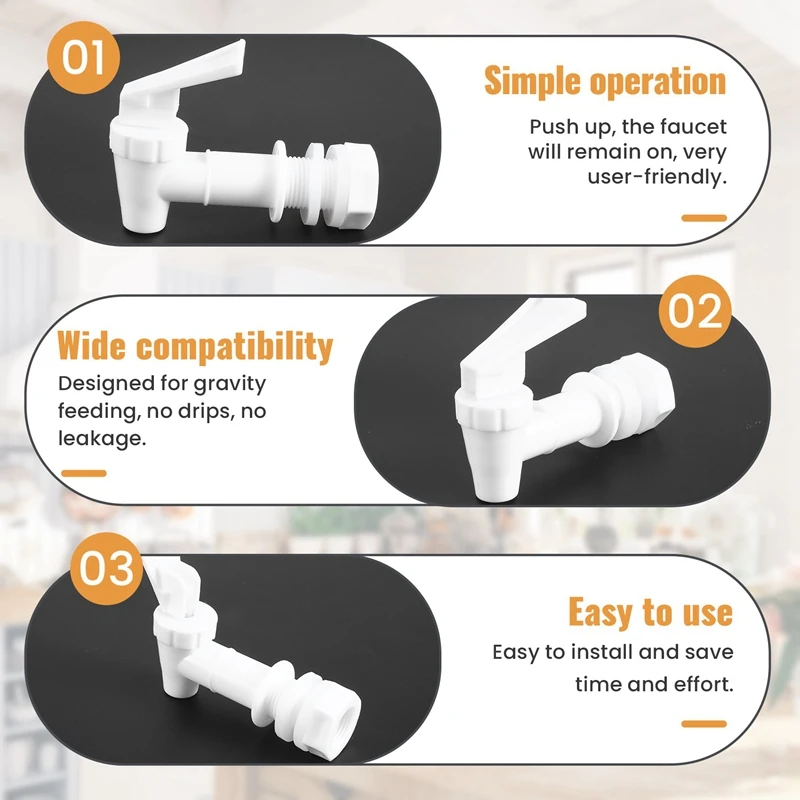 01

Simple operation

Push up, the faucet will remain on, very user-friendly.

02

Wide compatibility

Designed for gravity feeding, no drips, no leakage.

03

Easy to use

Easy to install and save time and effort.