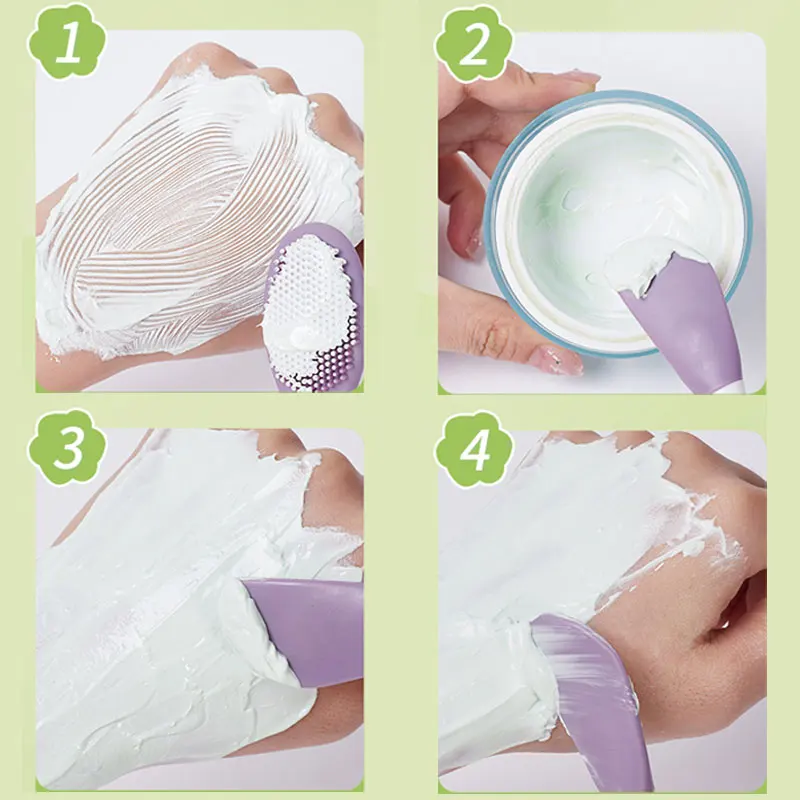 1
2
3
4