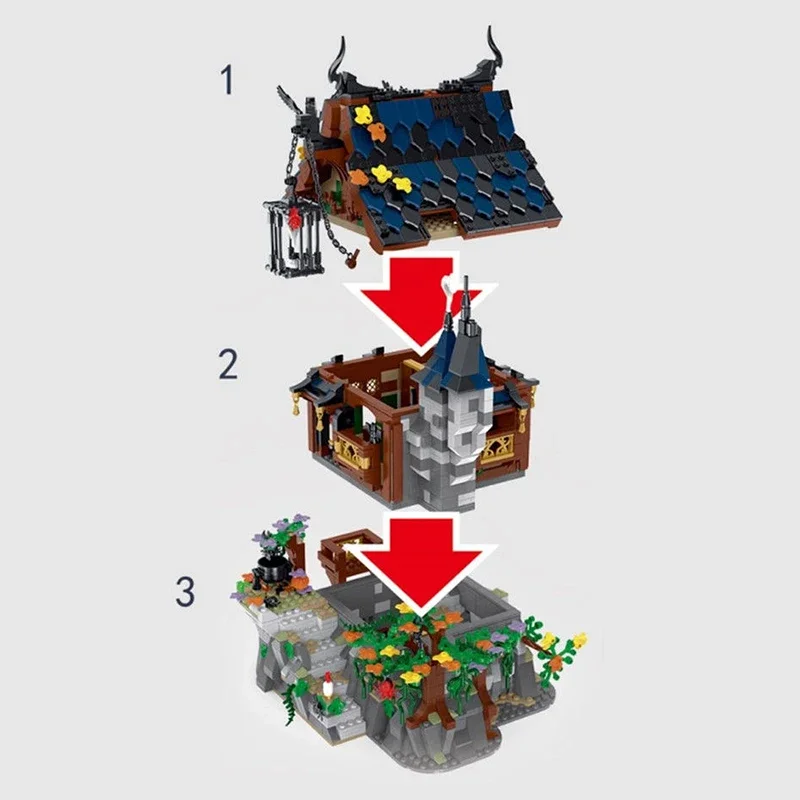 1

2

3