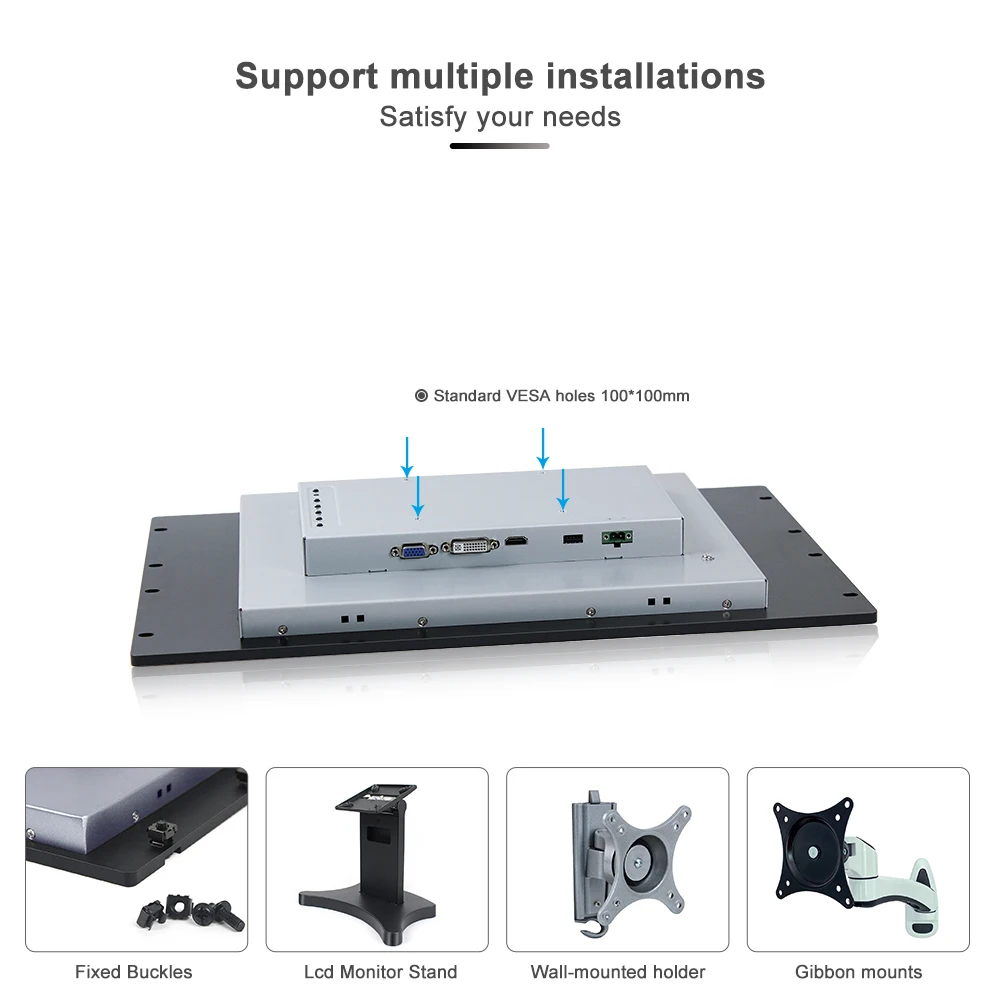 Support multiple installations
Satisfy your needs

Standard VESA holes 100*100mm

Fixed Buckles

Lcd Monitor Stand

Wall-mounted holder

Gibbon mounts