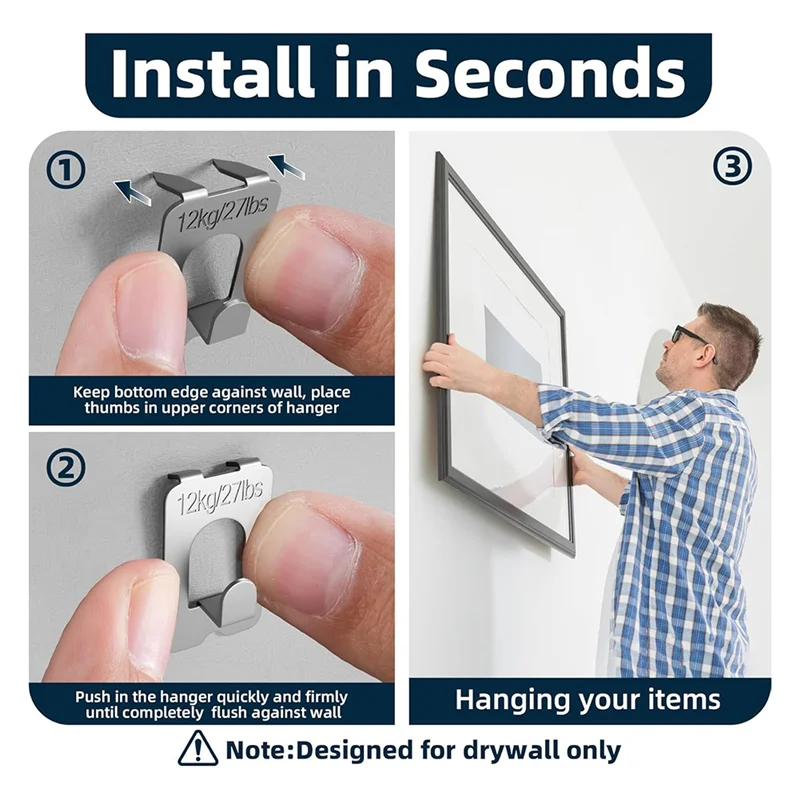 Install in Seconds

①

12kg/27lbs

Keep bottom edge against wall, place thumbs in upper corners of hanger

②

12kg/27lbs

Push in the hanger quickly and firmly until completely flush against wall

③

Hanging your items

Note:Designed for drywall only