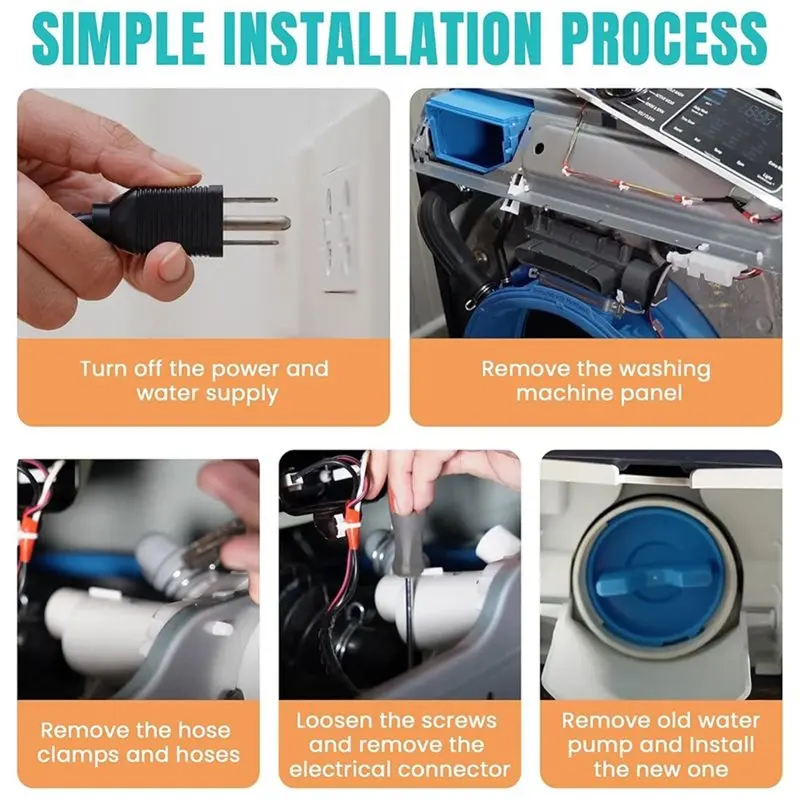 SIMPLE INSTALLATION PROCESS

Turn off the power and water supply

Remove the washing machine panel

Remove the hose clamps and hoses

Loosen the screws and remove the electrical connector

Remove old water pump and Install the new one