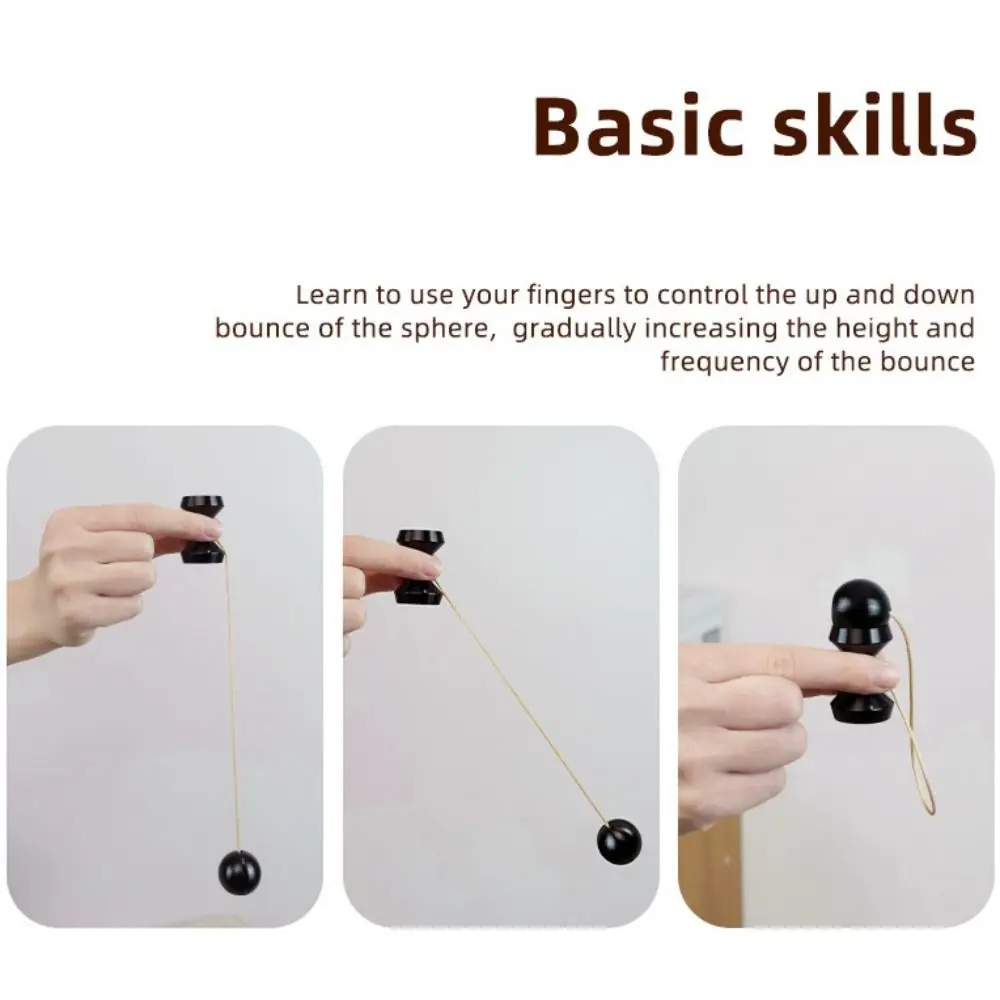 Basic skills

Learn to use your fingers to control the up and down bounce of the sphere,  gradually increasing the height and frequency of the bounce