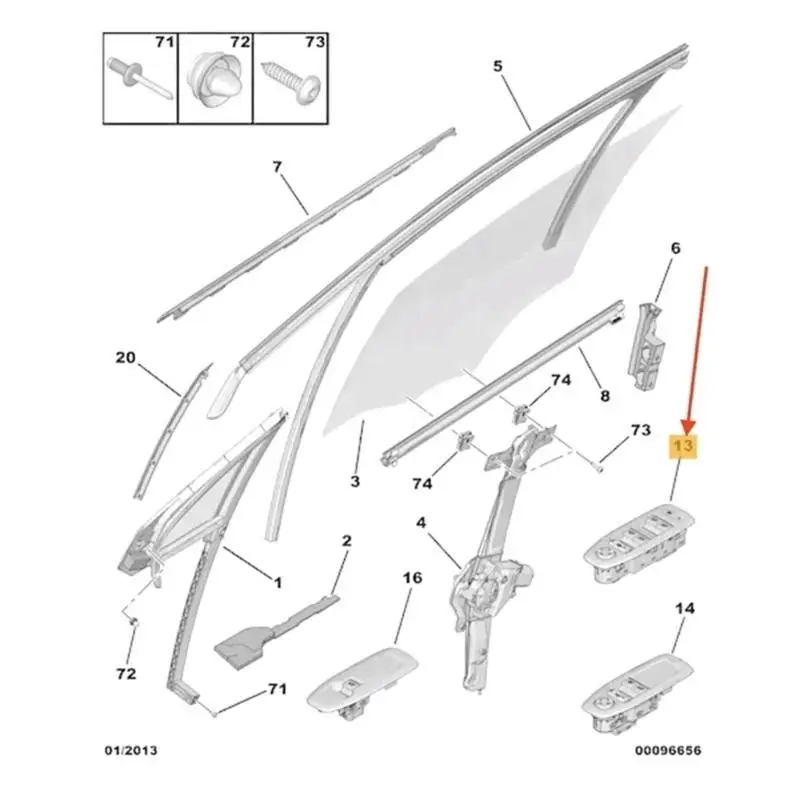 71 72 73

5

7

6

20

74

8

73

13

3

74

4

2

1

16

14

72

71

01/2013

00096656