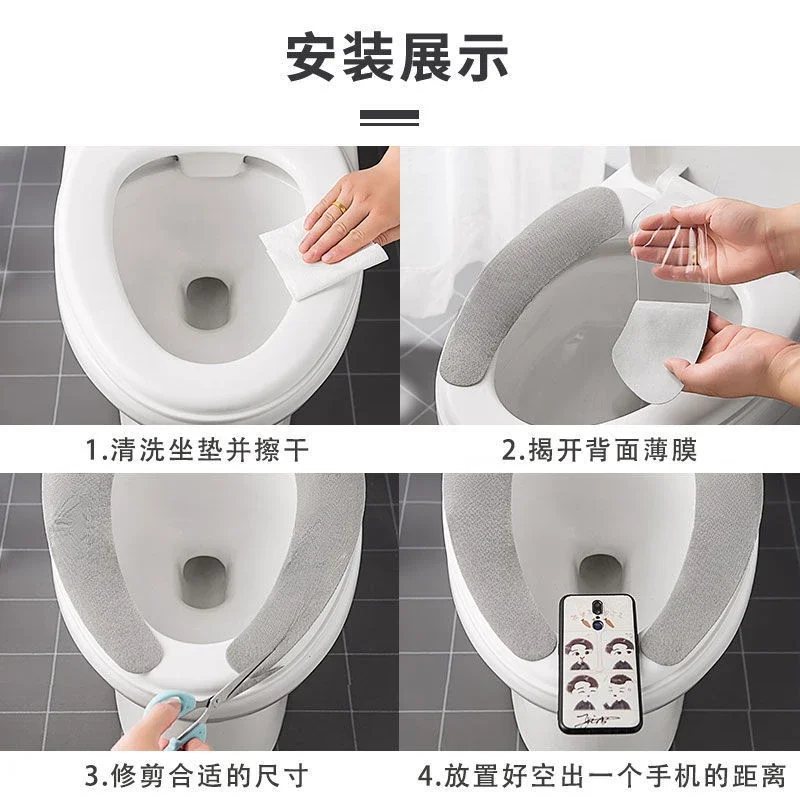 安装展示

1.清洗坐垫并擦干

2.揭开背面薄膜

3.修剪合适的尺寸

4.放置好空出一个手机的距离