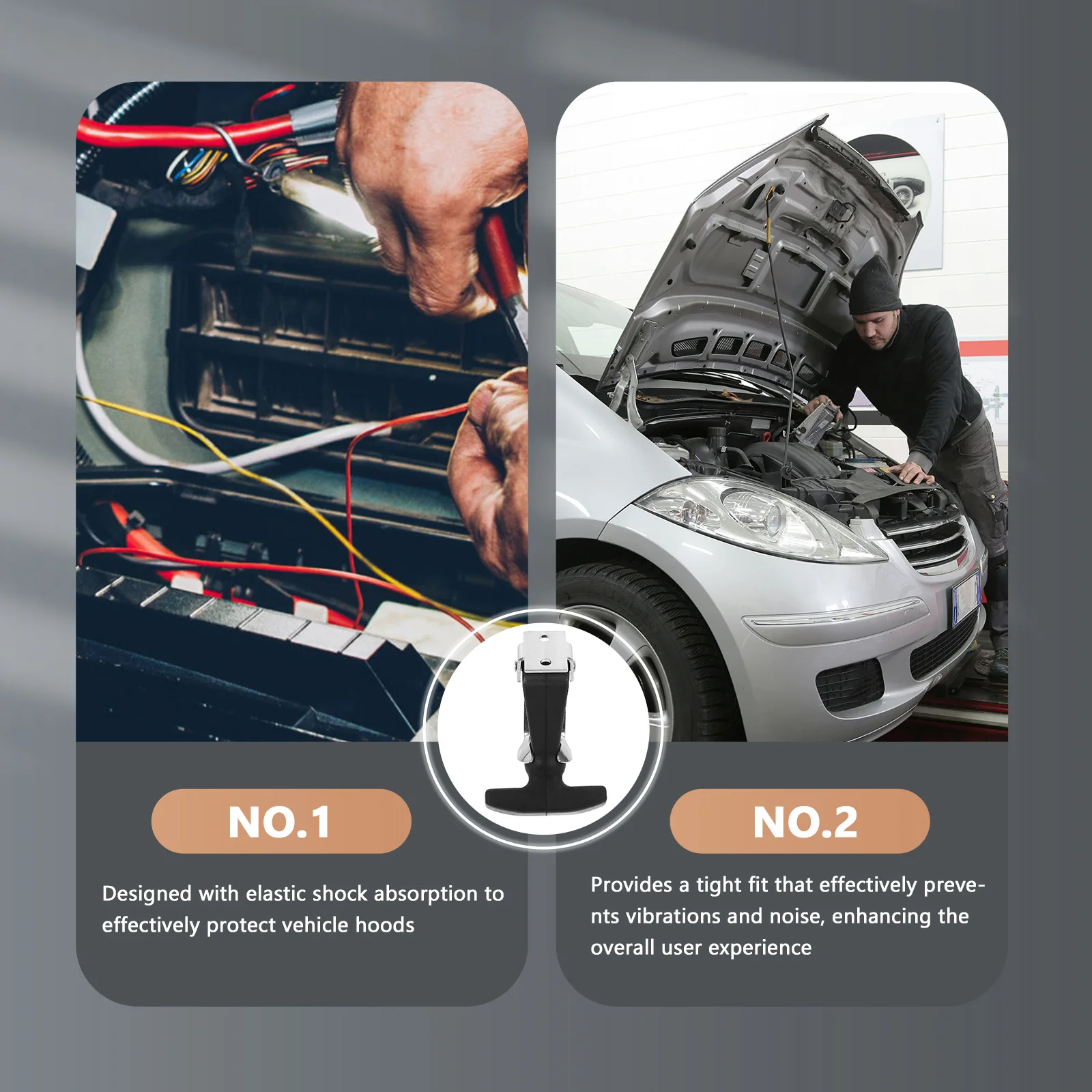 NO.1

Designed with elastic shock absorption to effectively protect vehicle hoods

NO.2

Provides a tight fit that effectively prevents vibrations and noise, enhancing the overall user experience