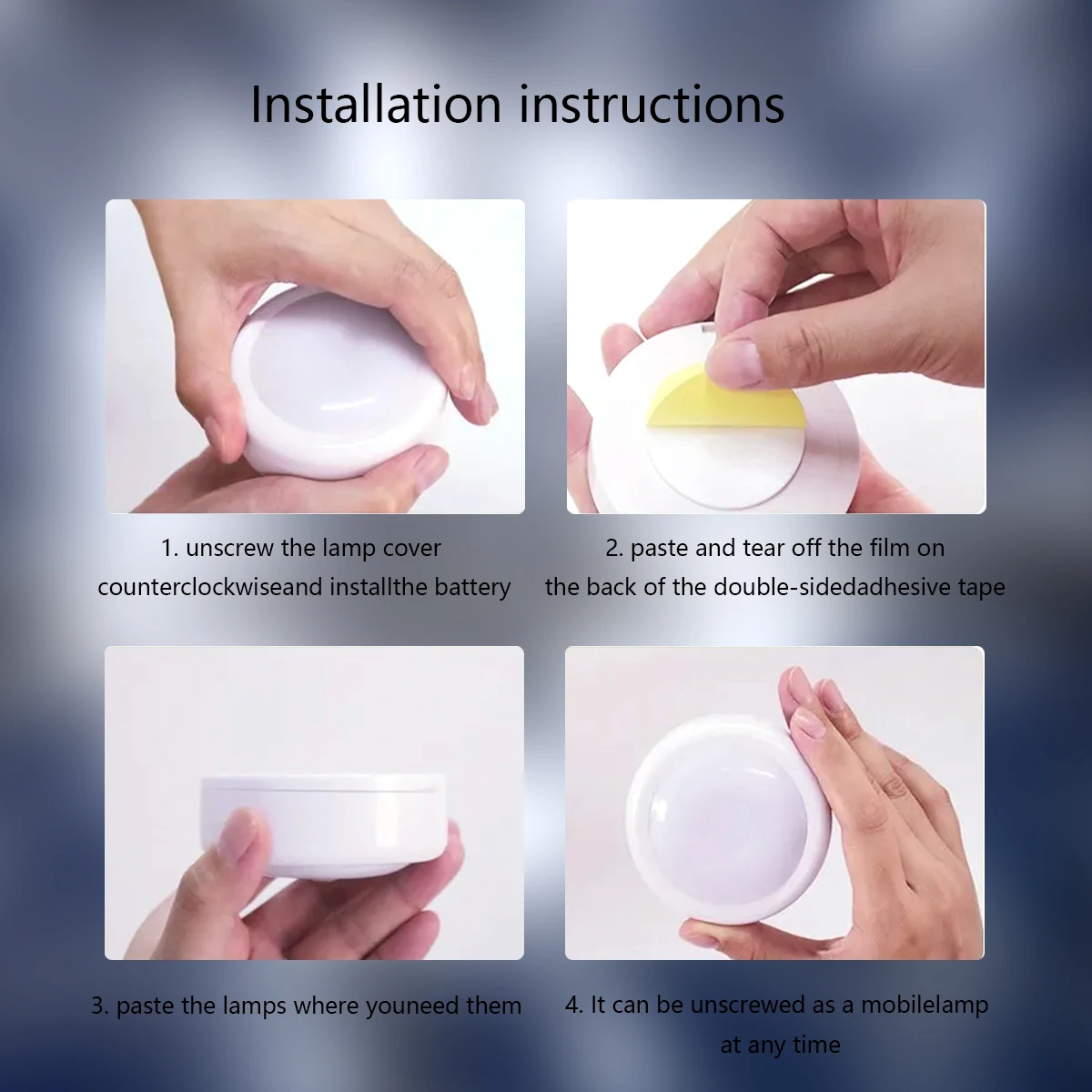 Installation instructions

1. unscrew the lamp cover counterclockwiseand installthe battery

2. paste and tear off the film on the back of the double-sidedadhesive tape

3. paste the lamps where youneed them

4. It can be unscrewed as a mobilelamp at any time