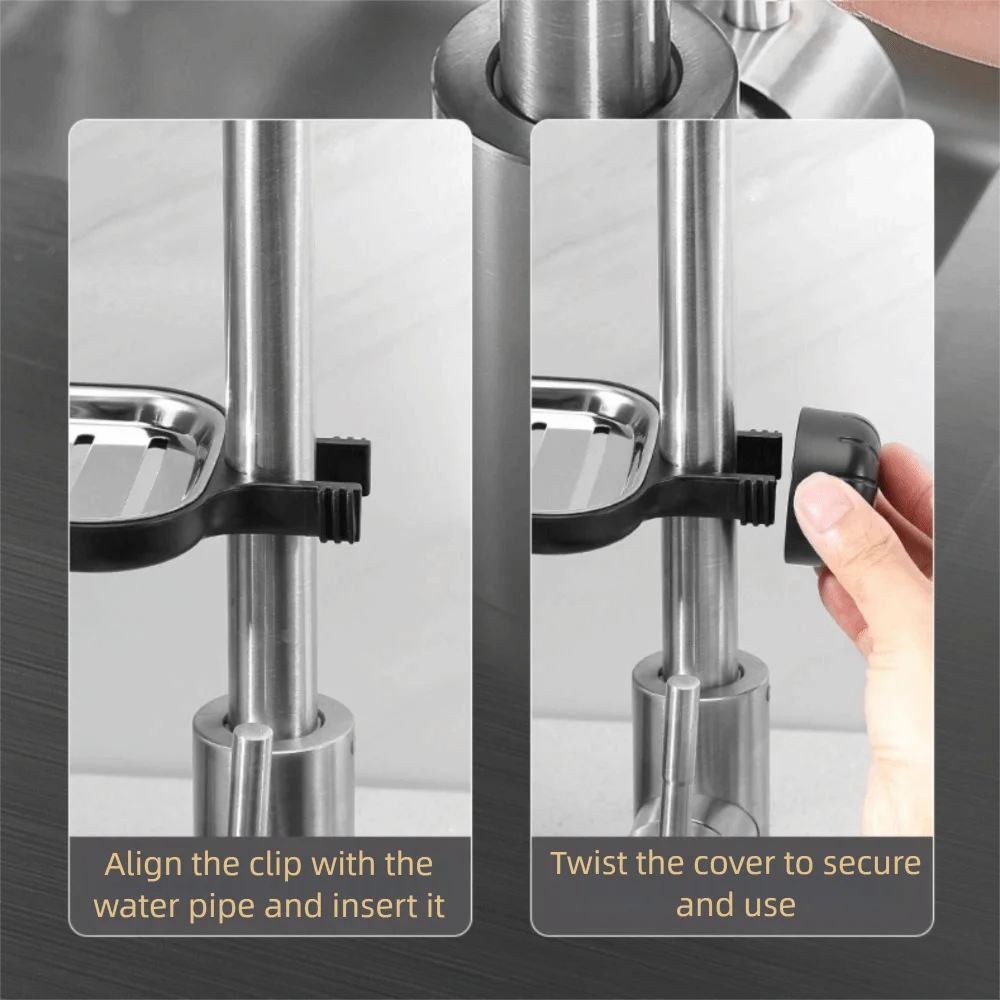 Align the clip with the water pipe and insert it

Twist the cover to secure and use