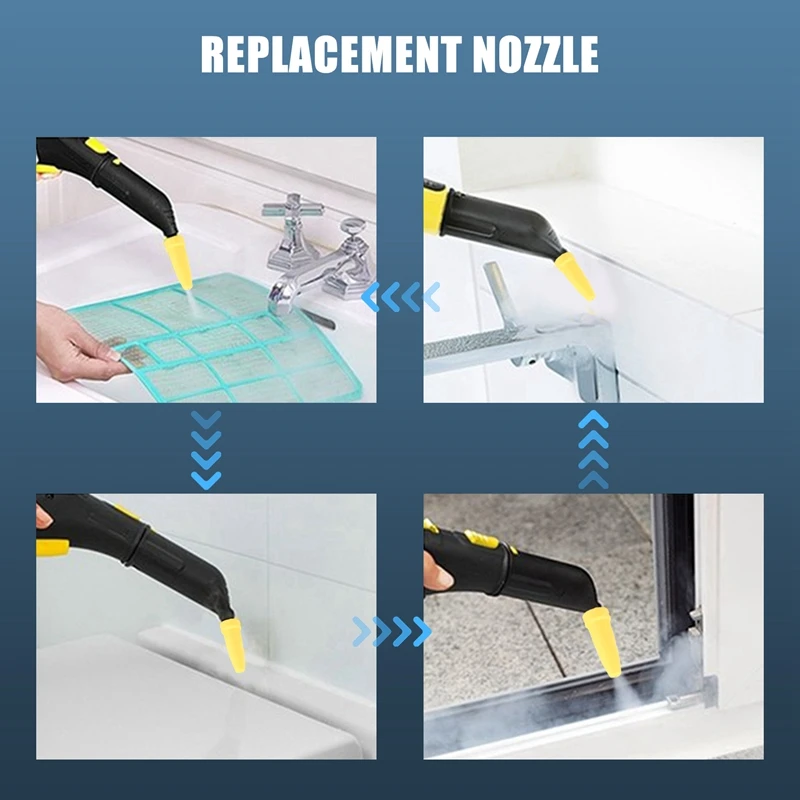 REPLACEMENT NOZZLE