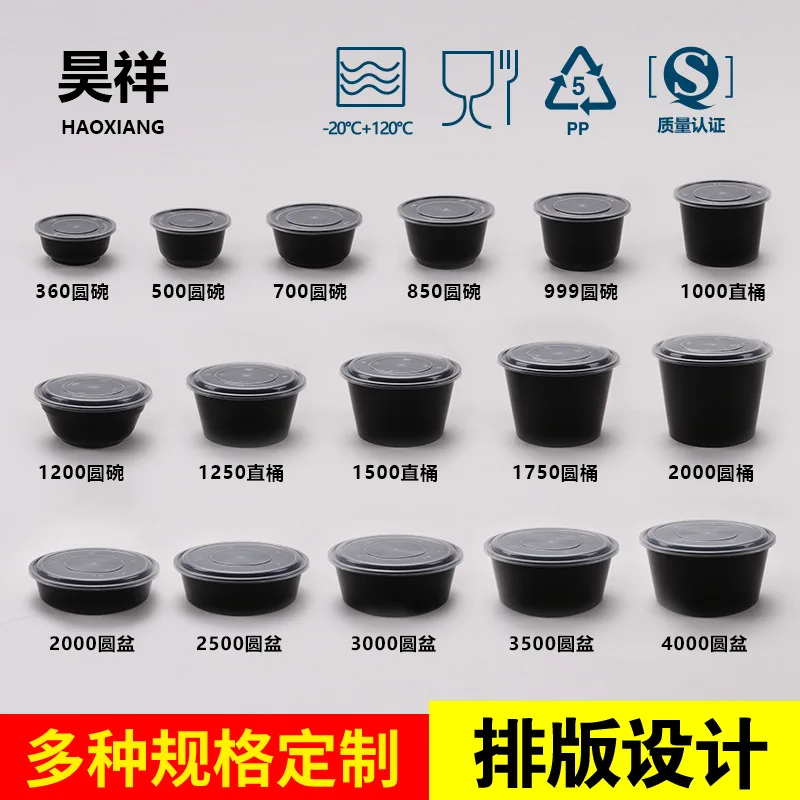 昊祥
HAOXIANG

-20℃+120℃

5
PP

S
质量认证

360圆碗 500圆碗 700圆碗 850圆碗 999圆碗 1000直桶

1200圆碗 1250直桶 1500直桶 1750圆桶 2000圆桶

2000圆盆 2500圆盆 3000圆盆 3500圆盆 4000圆盆

多种规格定制

排版设计