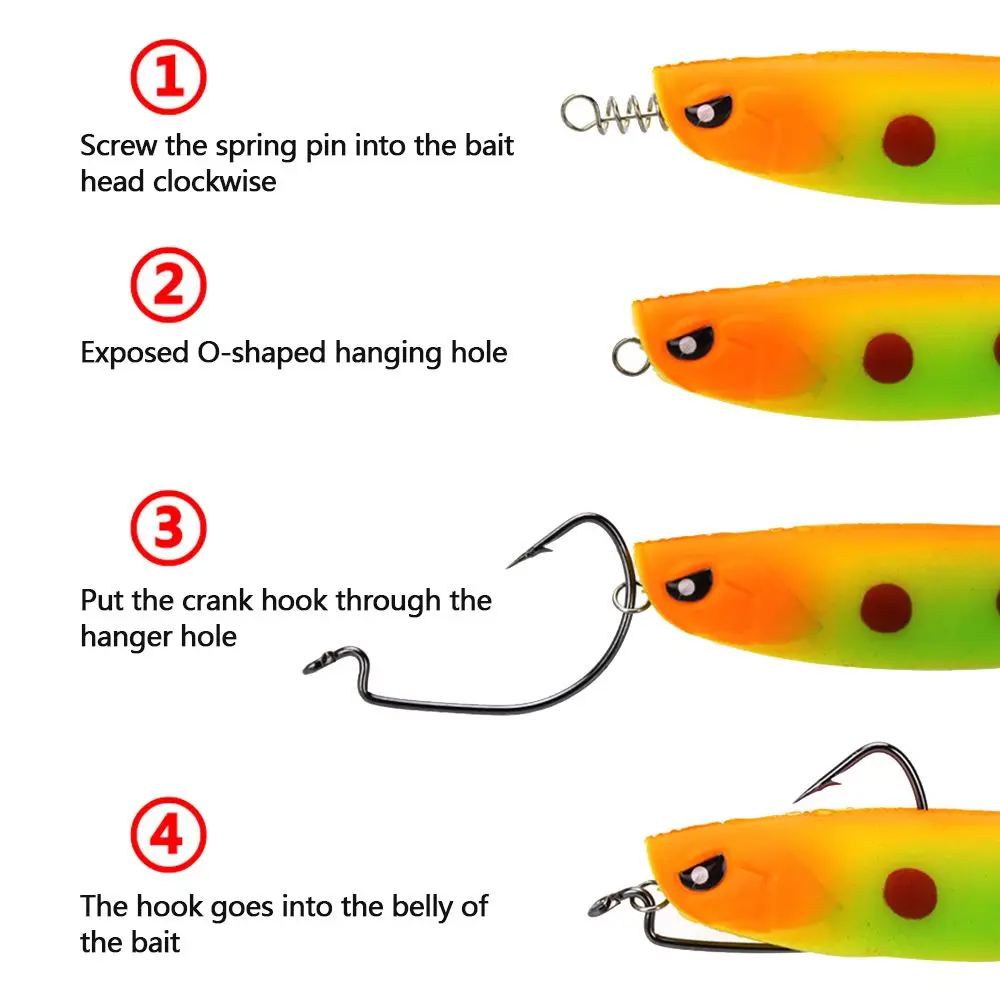 ①
Screw the spring pin into the bait head clockwise

②
Exposed O-shaped hanging hole

③
Put the crank hook through the hanger hole

④
The hook goes into the belly of the bait