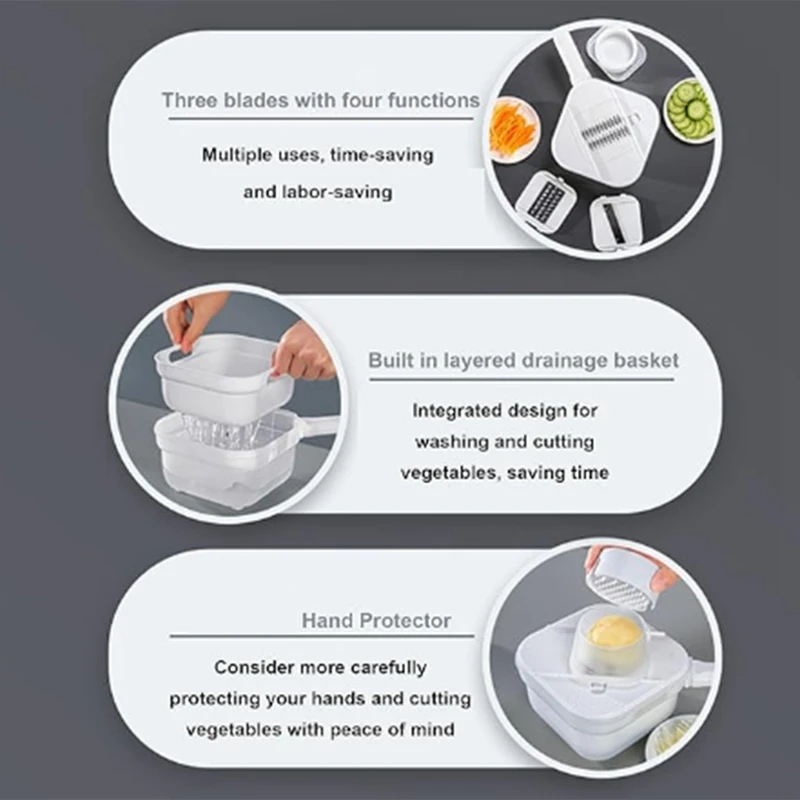 Three blades with four functions

Multiple uses, time-saving and labor-saving

Built in layered drainage basket

Integrated design for washing and cutting vegetables, saving time

Hand Protector

Consider more carefully protecting your hands and cutting vegetables with peace of mind