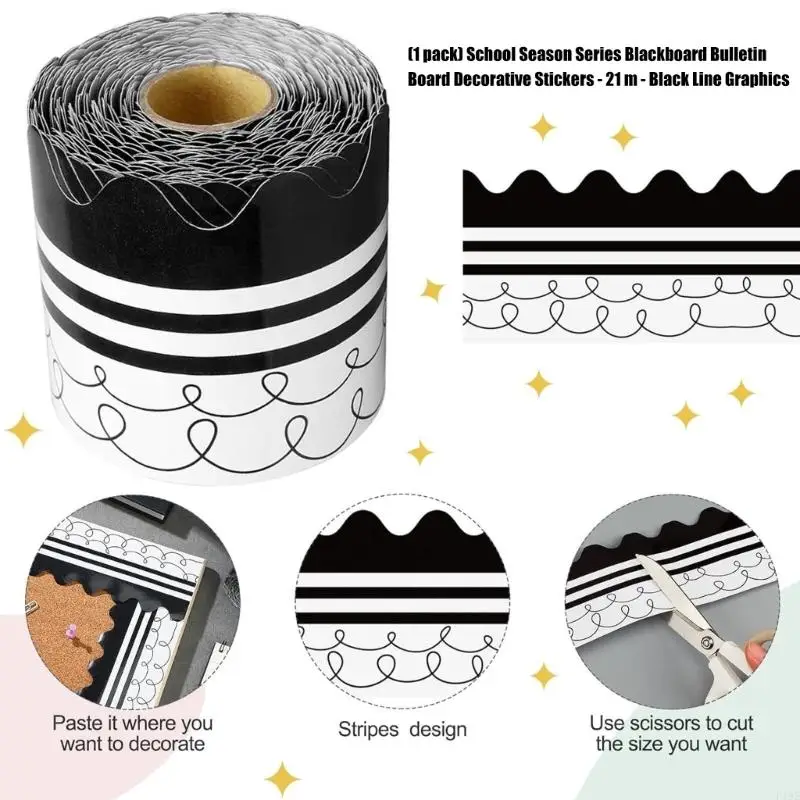 (1 pack) School Season Series Blackboard Bulletin Board Decorative Stickers - 21 m - Black Line Graphics

Paste it where you want to decorate

Stripes design

Use scissors to cut the size you want