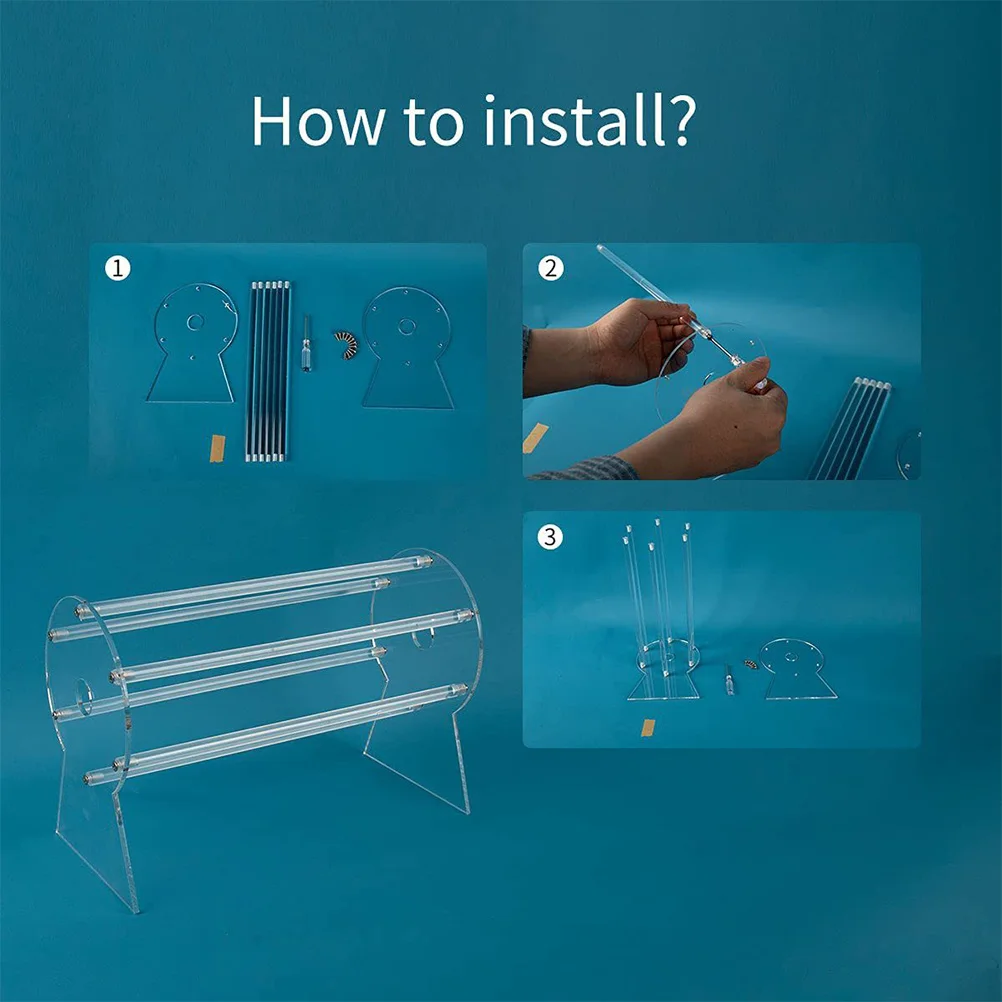 How to install?

①

②

③