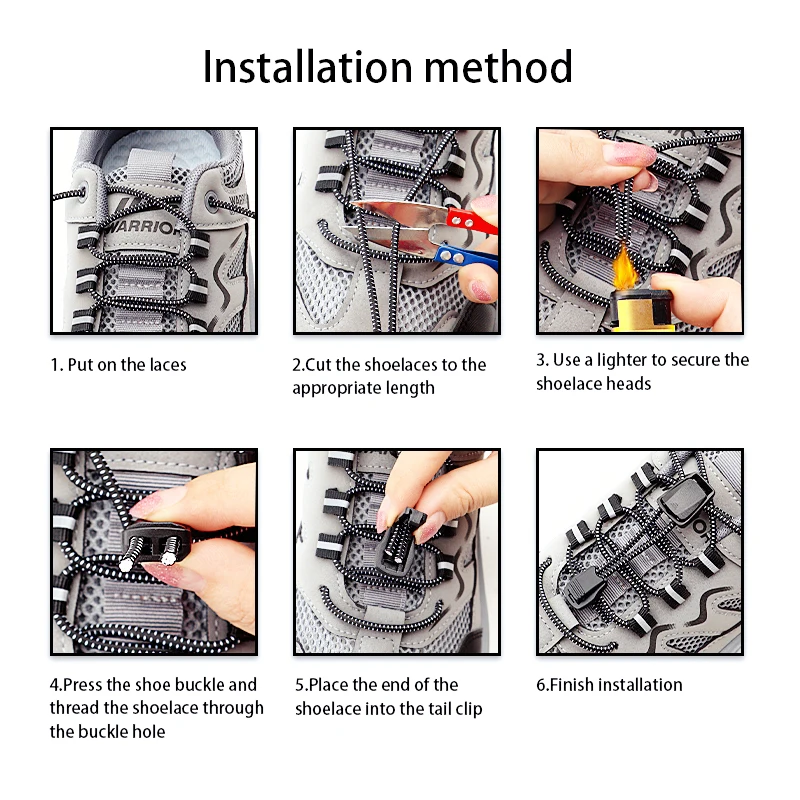 Installation method

WARRIOR

1. Put on the laces

2.Cut the shoelaces to the appropriate length

3. Use a lighter to secure the shoelace heads

4.Press the shoe buckle and thread the shoelace through the buckle hole

5.Place the end of the shoelace into the tail clip

6.Finish installation