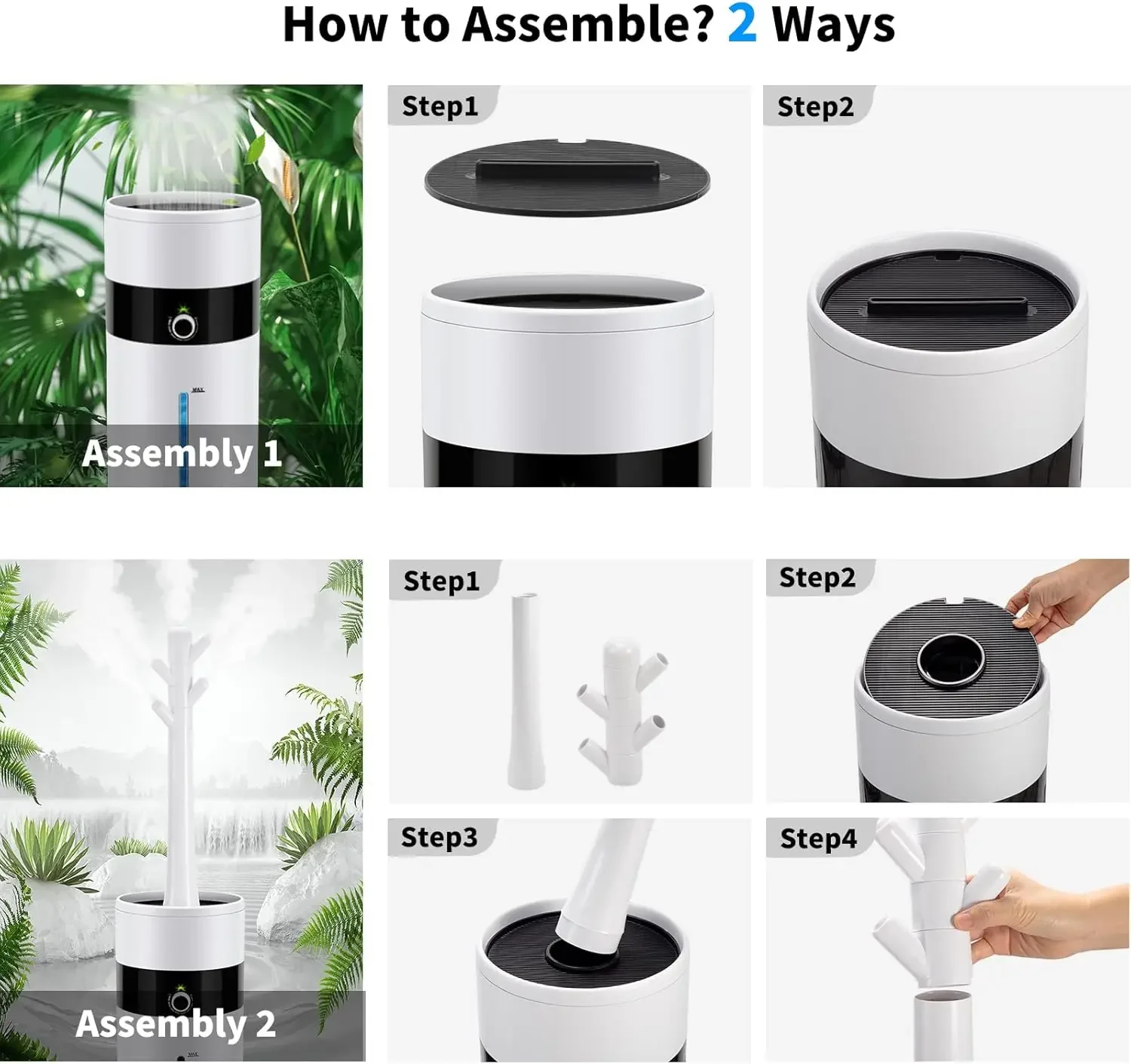 How to Assemble? 2 Ways

MAX

Assembly 1

Step1

Step2

Assembly 2

MAX

Step1

Step2

Step3

Step4