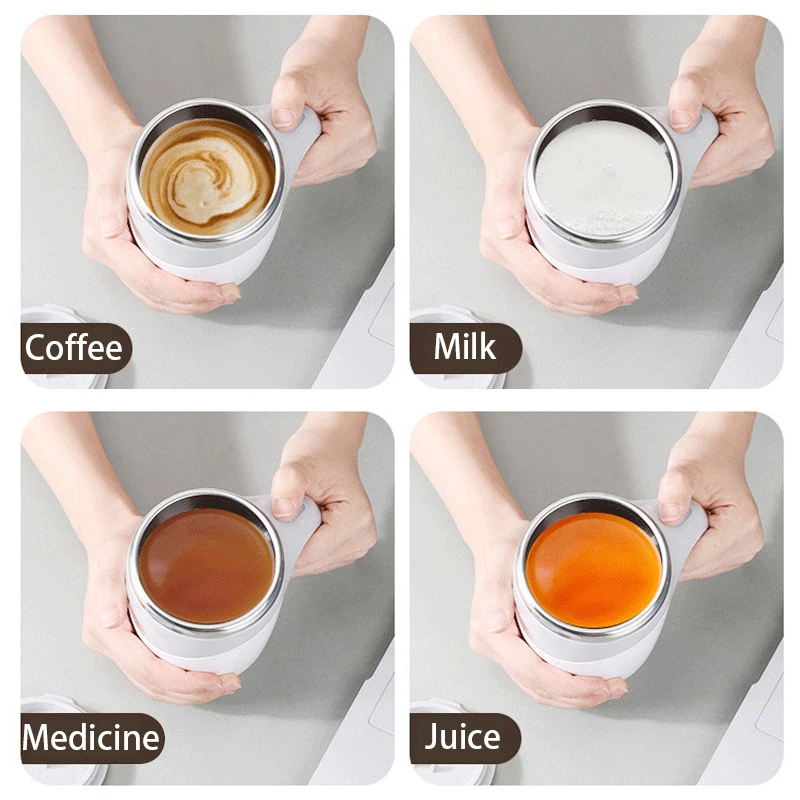 Coffee

Milk

Medicine

Juice