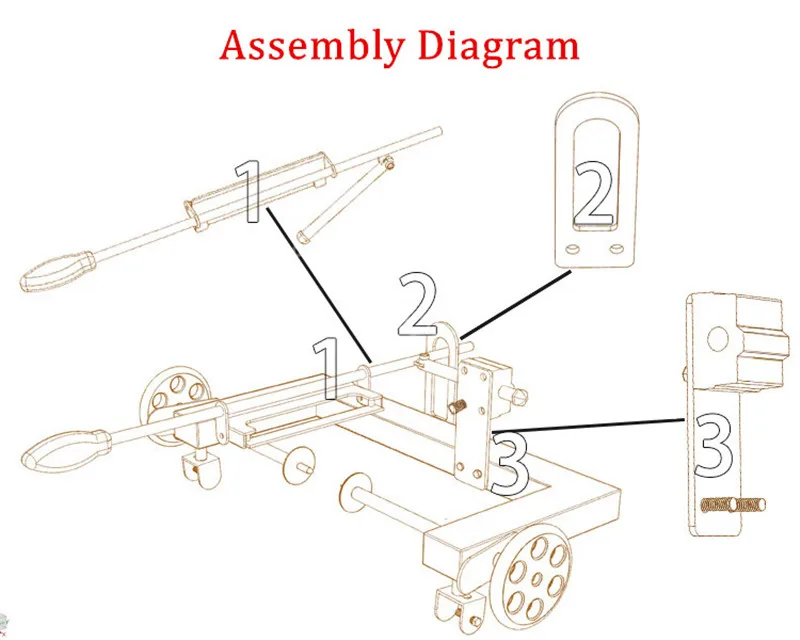 Assembly Diagram

1

2

2

1

3

3