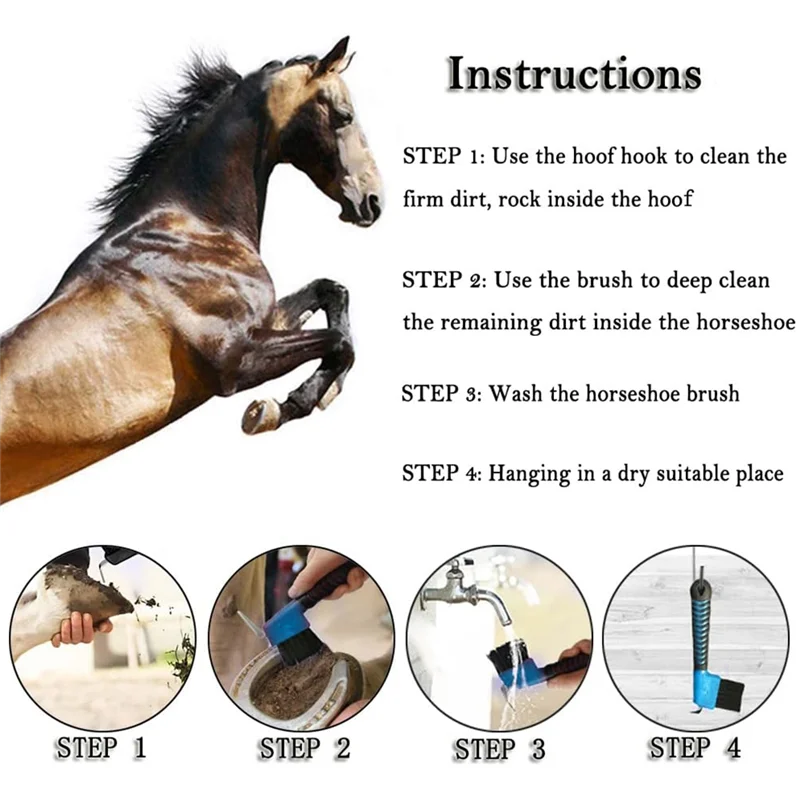 Instructions

STEP 1: Use the hoof hook to clean the firm dirt, rock inside the hoof

STEP 2: Use the brush to deep clean the remaining dirt inside the horseshoe

STEP 3: Wash the horseshoe brush

STEP 4: Hanging in a dry suitable place

STEP 1

STEP 2

STEP 3

STEP 4