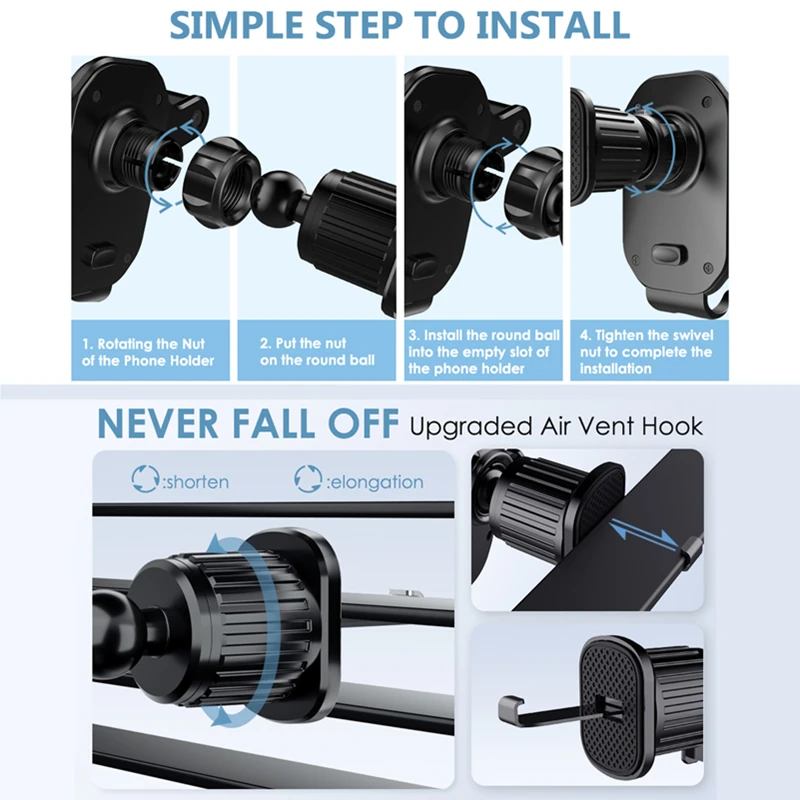 SIMPLE STEP TO INSTALL

1. Rotating the Nut of the Phone Holder

2. Put the nut on the round ball

3. Install the round ball into the empty slot of the phone holder

4. Tighten the swivel nut to complete the installation

NEVER FALL OFF Upgraded Air Vent Hook

:shorten

:elongation