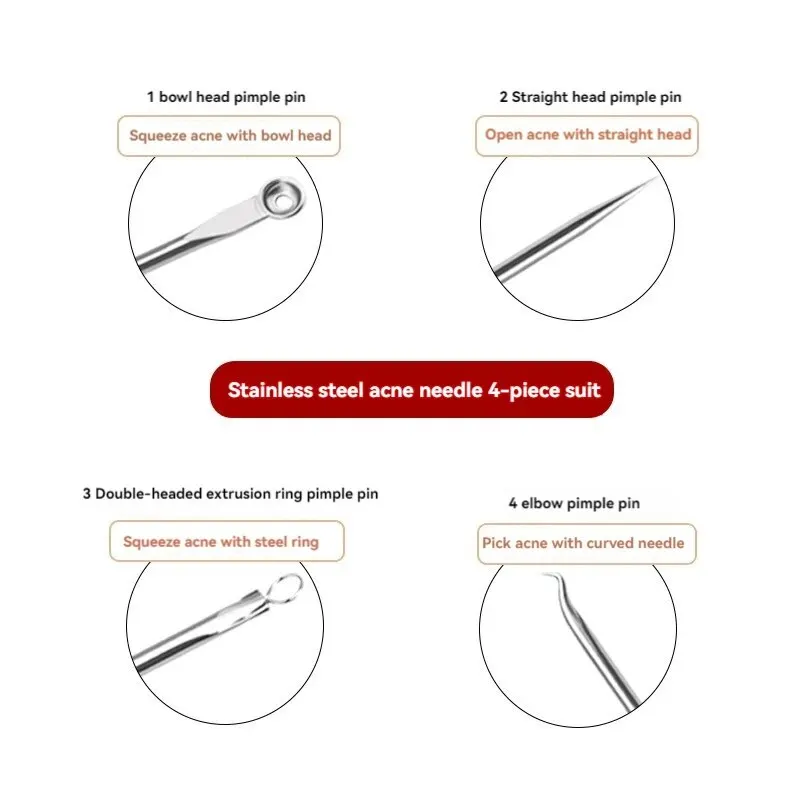 1 bowl head pimple pin

Squeeze acne with bowl head

2 Straight head pimple pin

Open acne with straight head

Stainless steel acne needle 4-piece suit

3 Double-headed extrusion ring pimple pin

Squeeze acne with steel ring

4 elbow pimple pin

Pick acne with curved needle