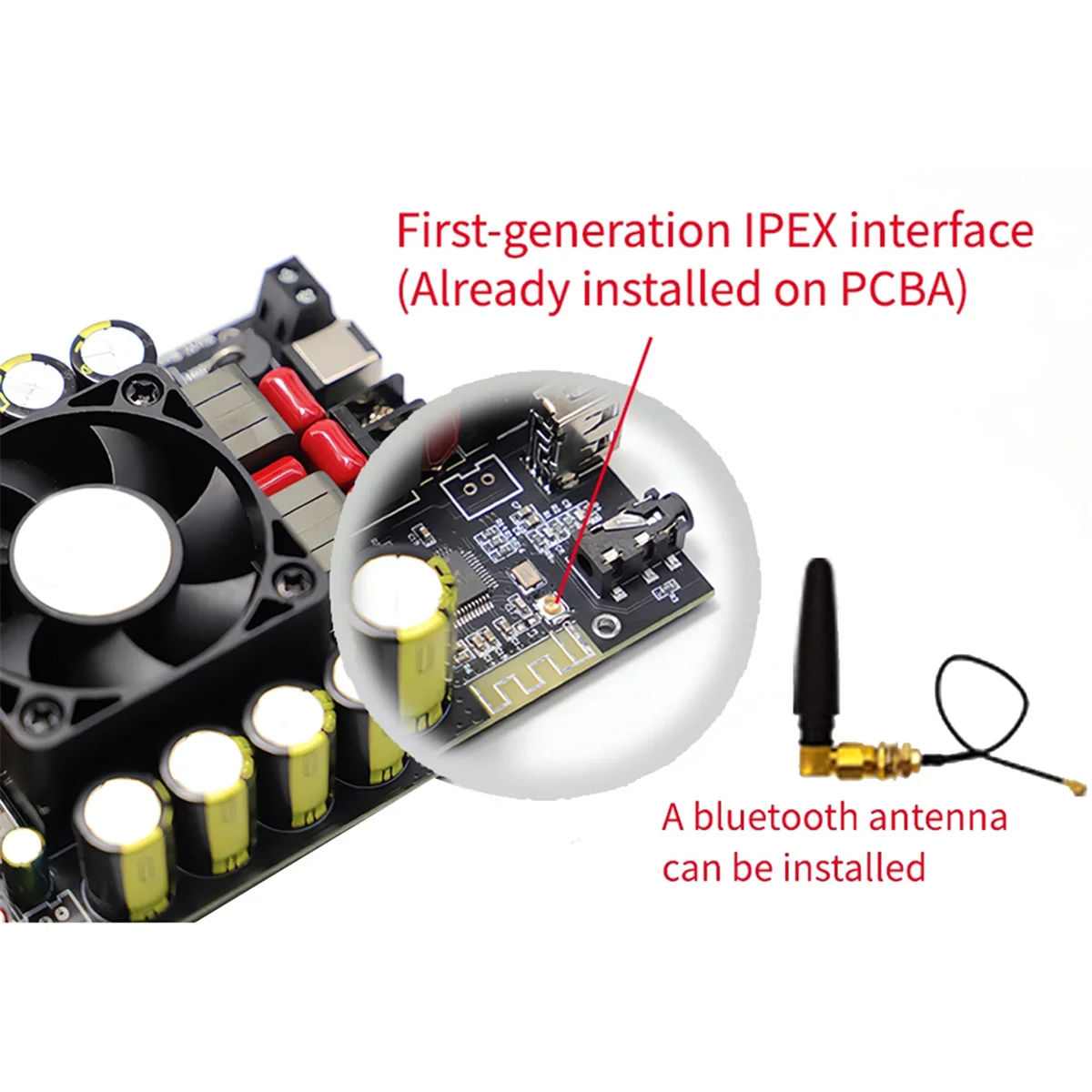 First-generation IPEX interface
(Already installed on PCBA)

A bluetooth antenna
can be installed