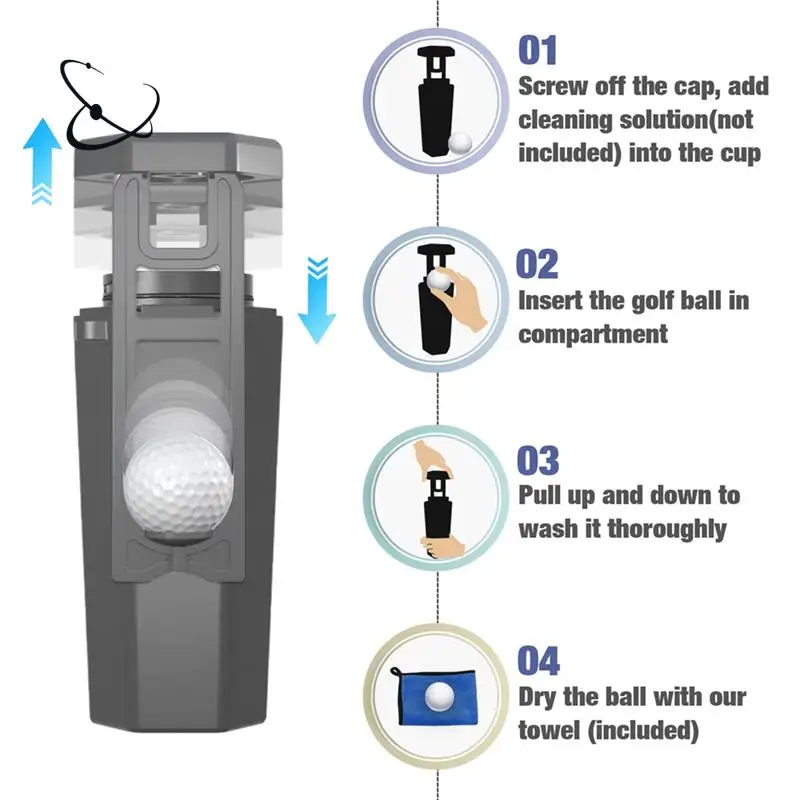 01
Screw off the cap, add cleaning solution(not included) into the cup

02
Insert the golf ball in compartment

03
Pull up and down to wash it thoroughly

04
Dry the ball with our towel (included)