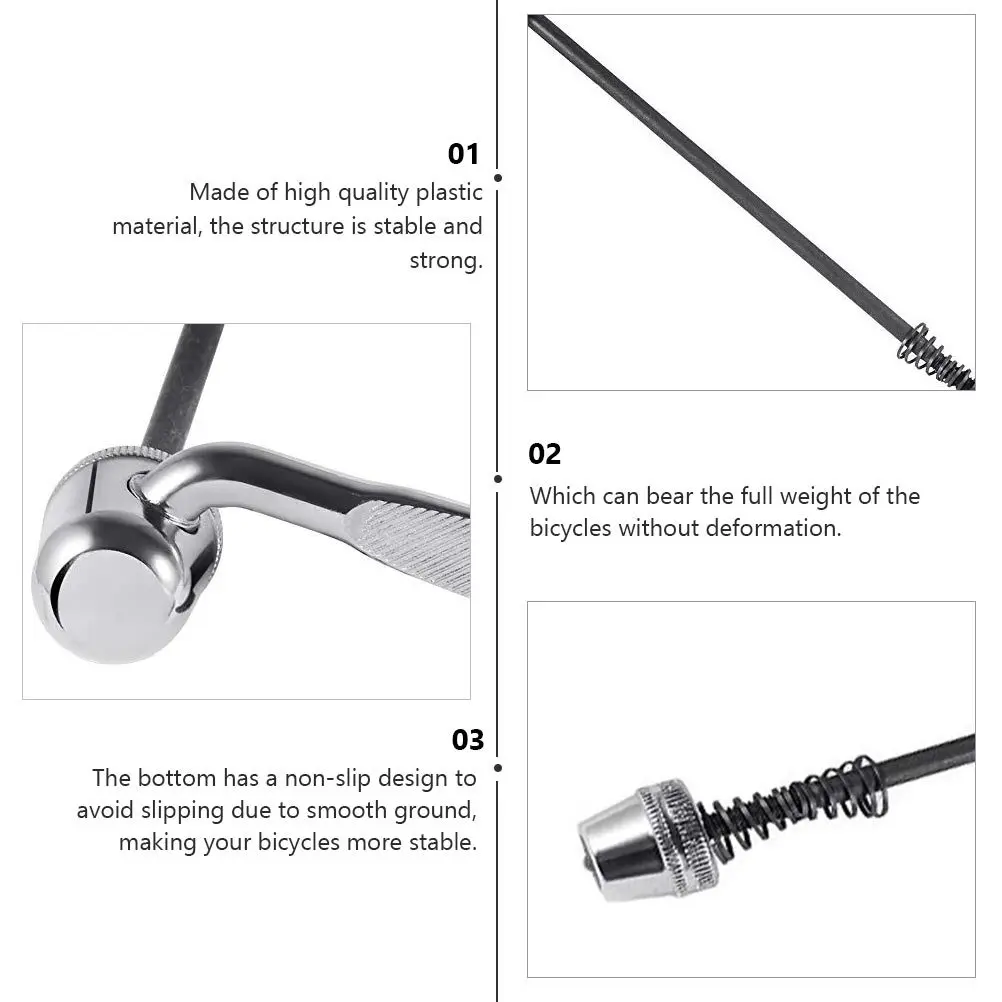 01

Made of high quality plastic material, the structure is stable and strong.

02

Which can bear the full weight of the bicycles without deformation.

03

The bottom has a non-slip design to avoid slipping due to smooth ground, making your bicycles more stable.