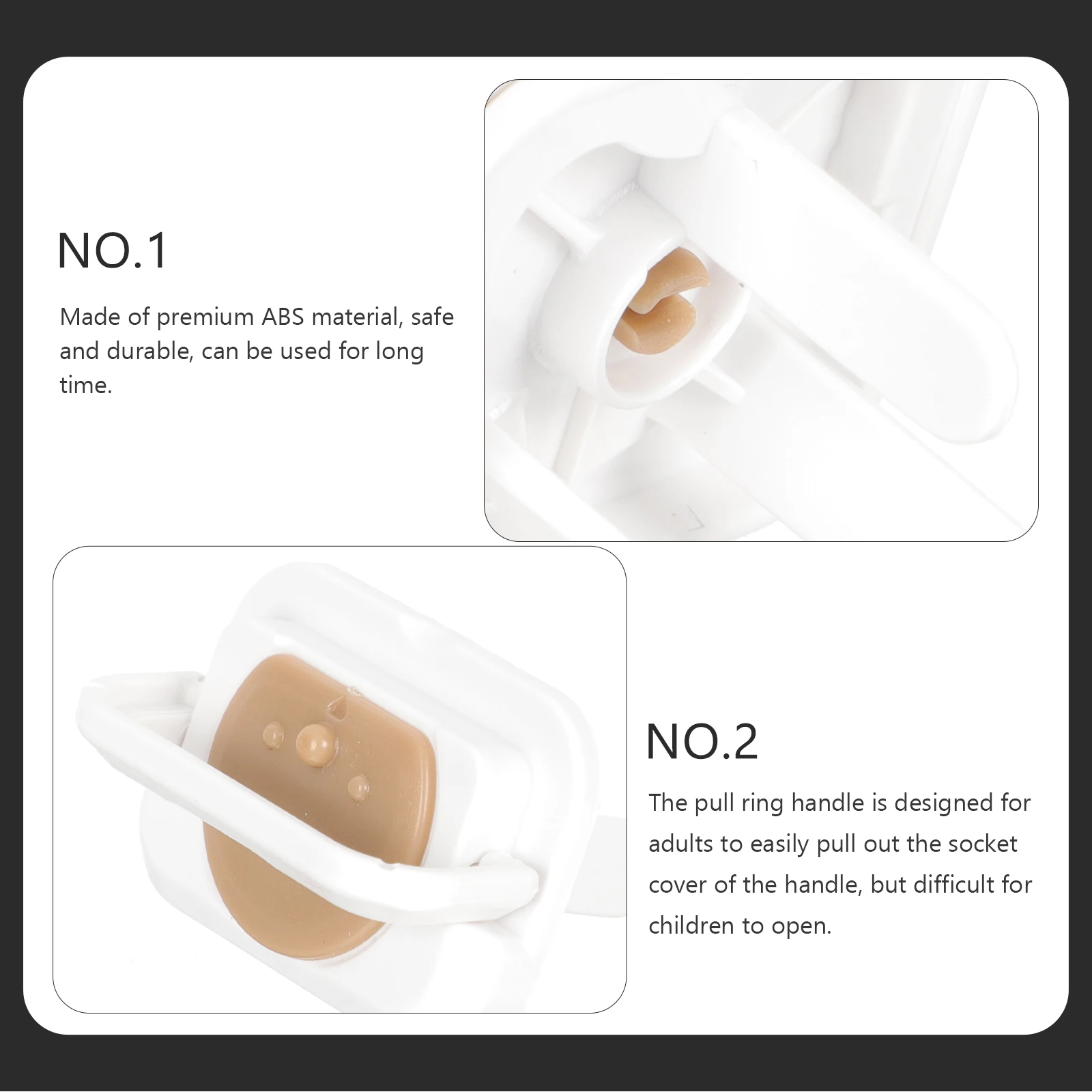 NO.1

Made of premium ABS material, safe and durable, can be used for long time.

NO.2

The pull ring handle is designed for adults to easily pull out the socket cover of the handle, but difficult for children to open.