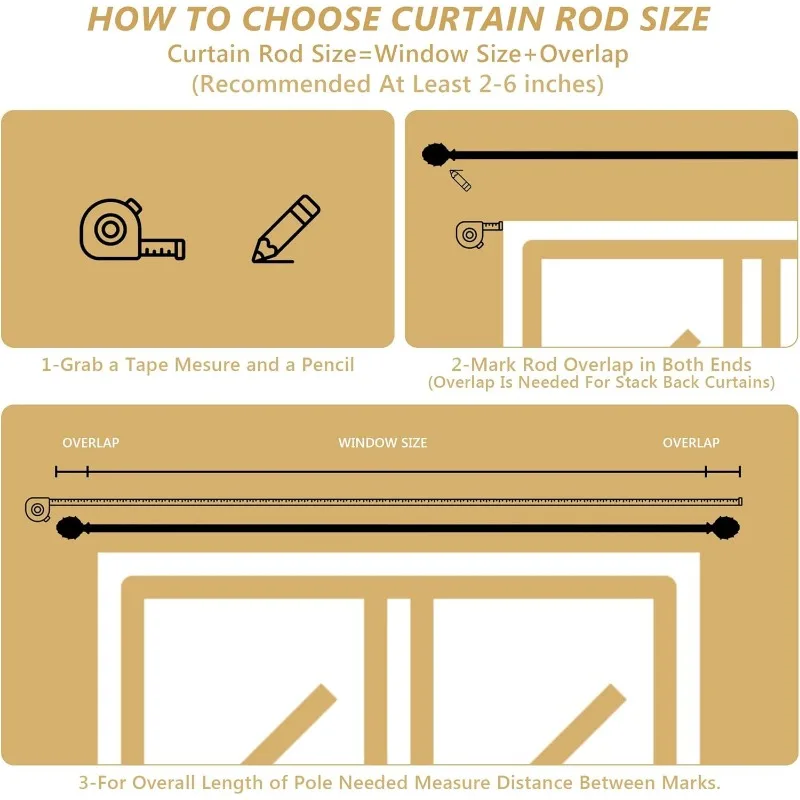 HOW TO CHOOSE CURTAIN ROD SIZE
Curtain Rod Size=Window Size+Overlap
(Recommended At Least 2-6 inches)

1-Grab a Tape Mesure and a Pencil

2-Mark Rod Overlap in Both Ends
(Overlap Is Needed For Stack Back Curtains)

OVERLAP

WINDOW SIZE

OVERLAP

3-For Overall Length of Pole Needed Measure Distance Between Marks.