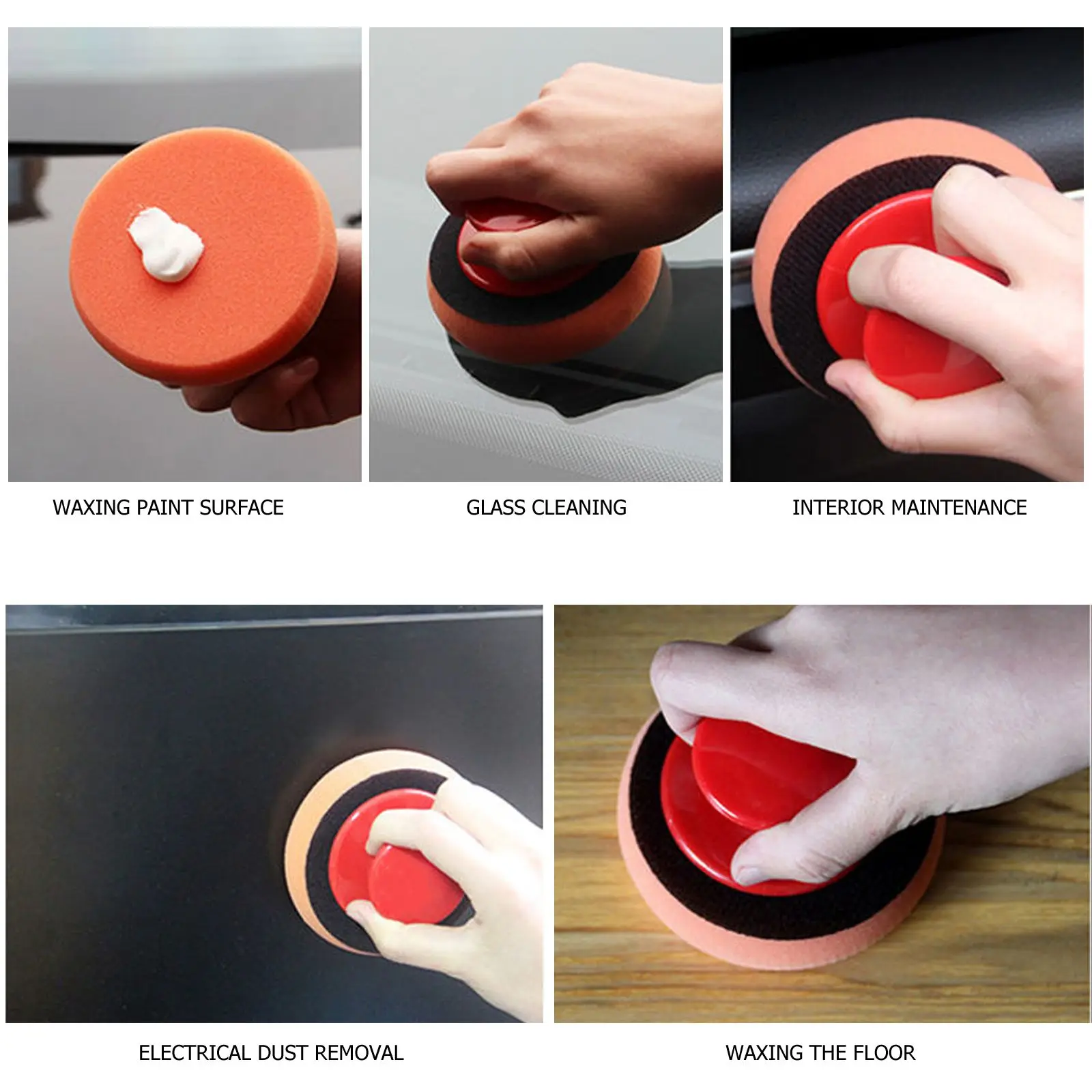 WAXING PAINT SURFACE

GLASS CLEANING

INTERIOR MAINTENANCE

ELECTRICAL DUST REMOVAL

WAXING THE FLOOR