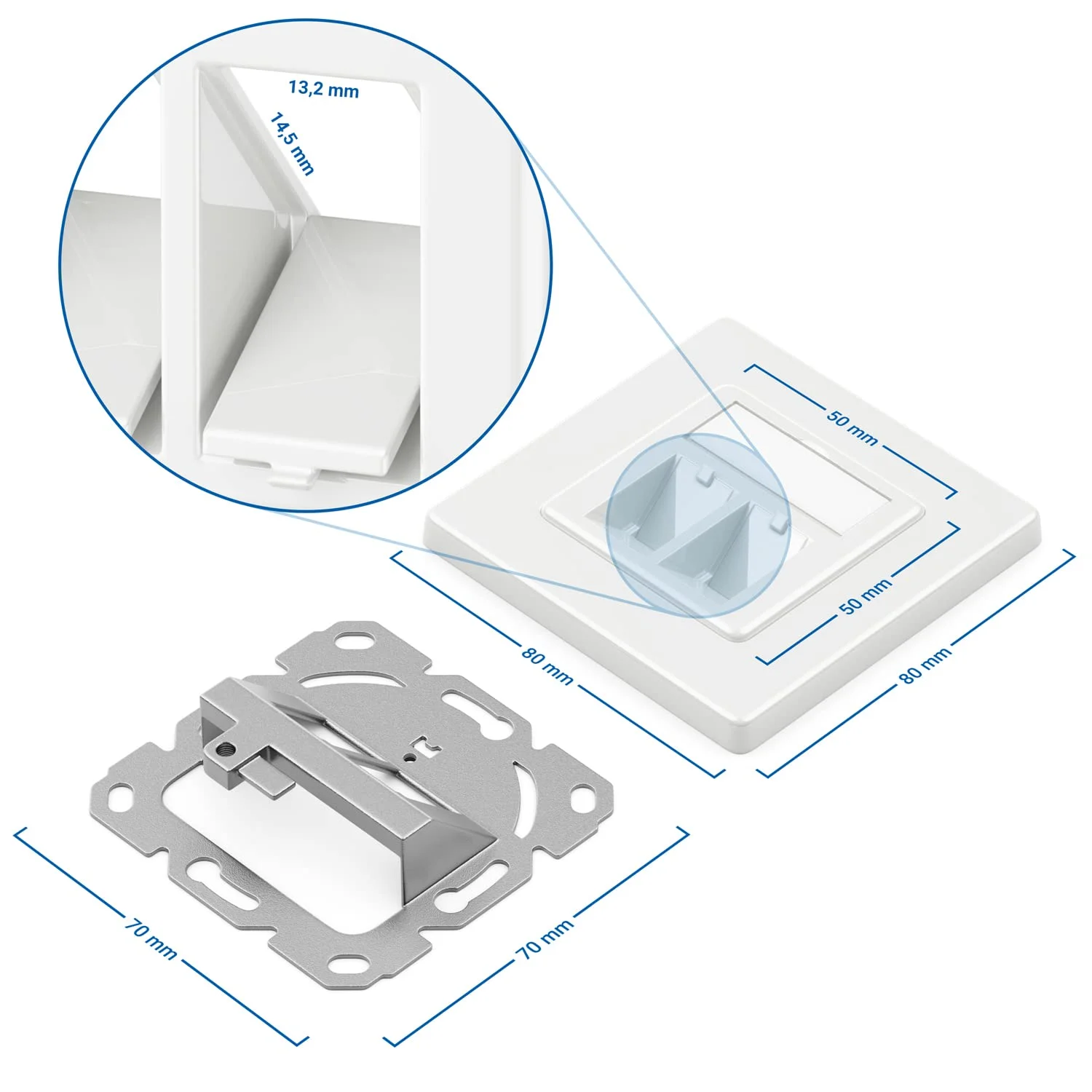 13,2 mm
14,5 mm
50 mm
50 mm
80 mm
80 mm
70 mm
70 mm