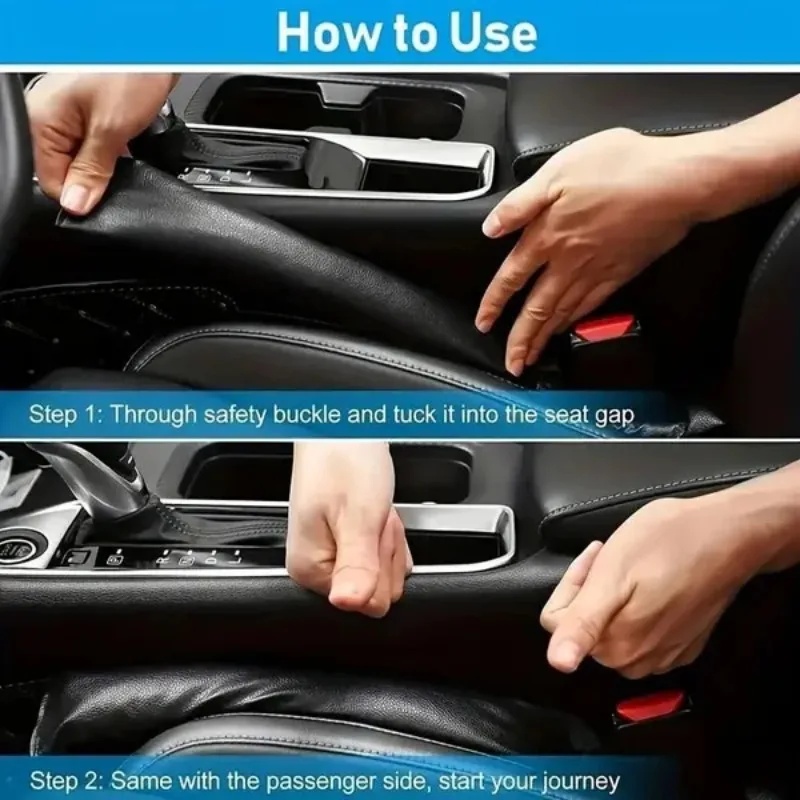 How to Use

Step 1: Through safety buckle and tuck it into the seat gap

Step 2: Same with the passenger side, start your journey