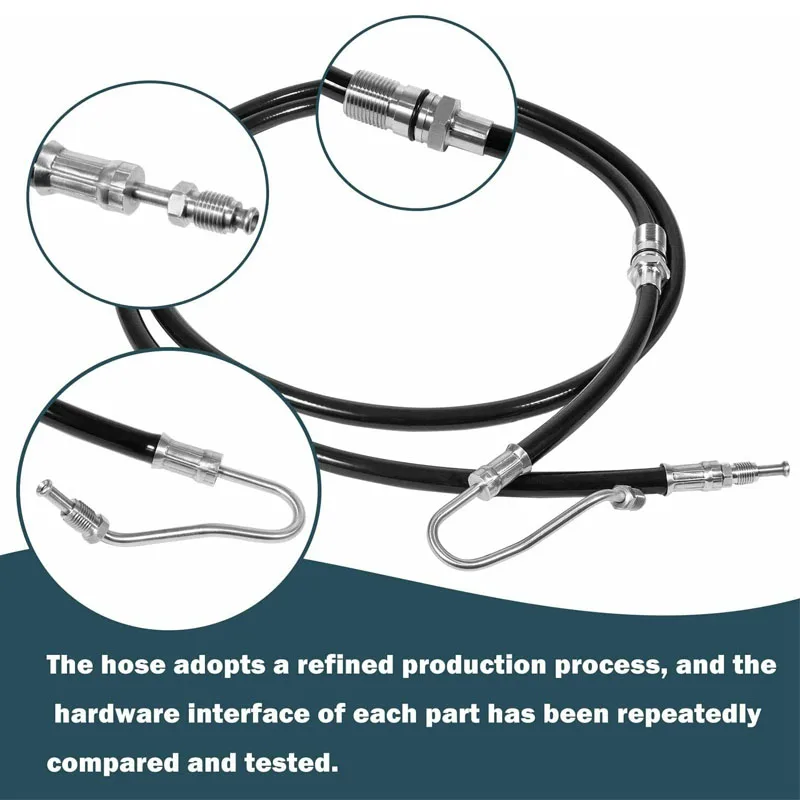 The hose adopts a refined production process, and the hardware interface of each part has been repeatedly compared and tested.