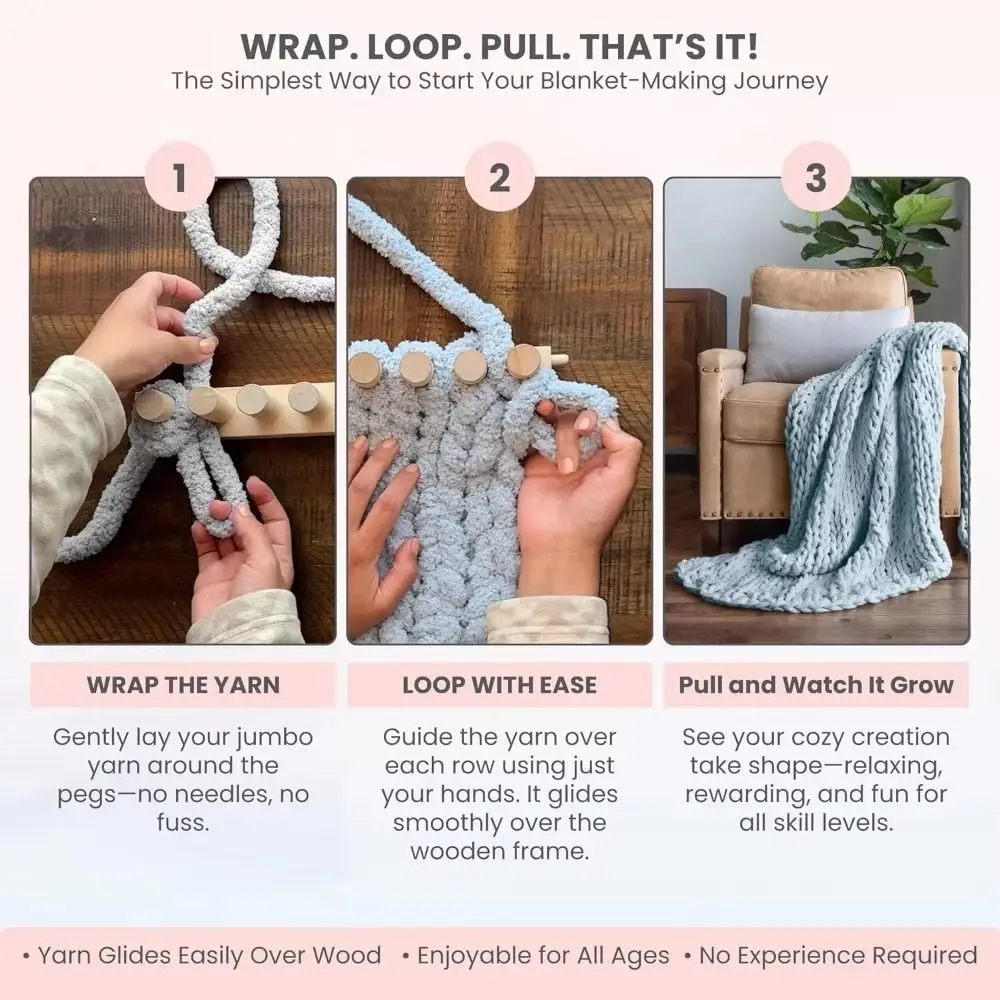 WRAP. LOOP. PULL. THAT'S IT!
The Simplest Way to Start Your Blanket-Making Journey

1

WRAP THE YARN

Gently lay your jumbo yarn around the pegs—no needles, no fuss.

2

LOOP WITH EASE

Guide the yarn over each row using just your hands. It glides smoothly over the wooden frame.

3

Pull and Watch It Grow

See your cozy creation take shape—relaxing, rewarding, and fun for all skill levels.

• Yarn Glides Easily Over Wood • Enjoyable for All Ages • No Experience Required