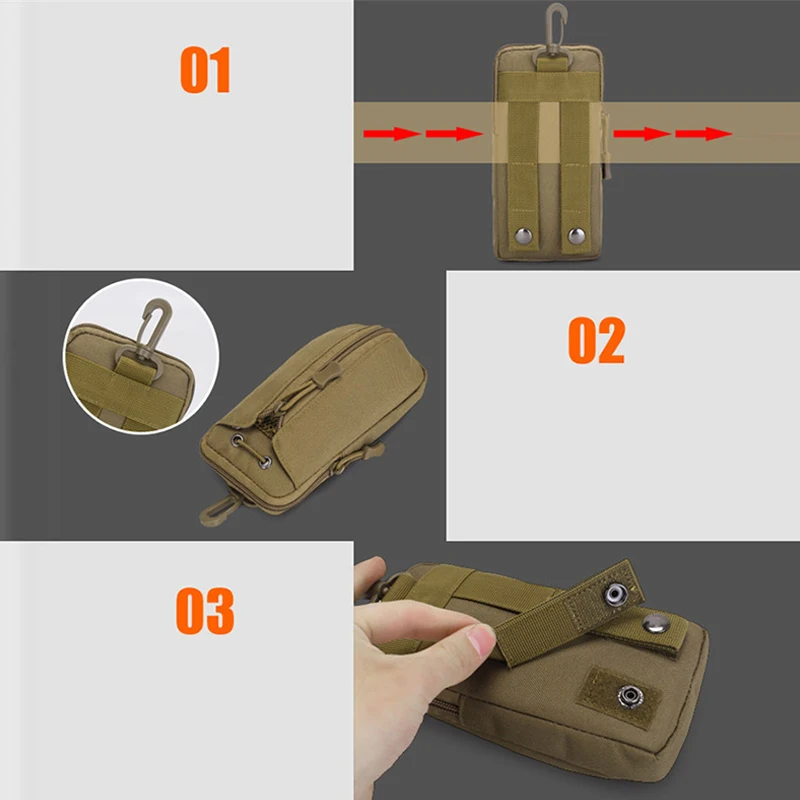 01

02

03