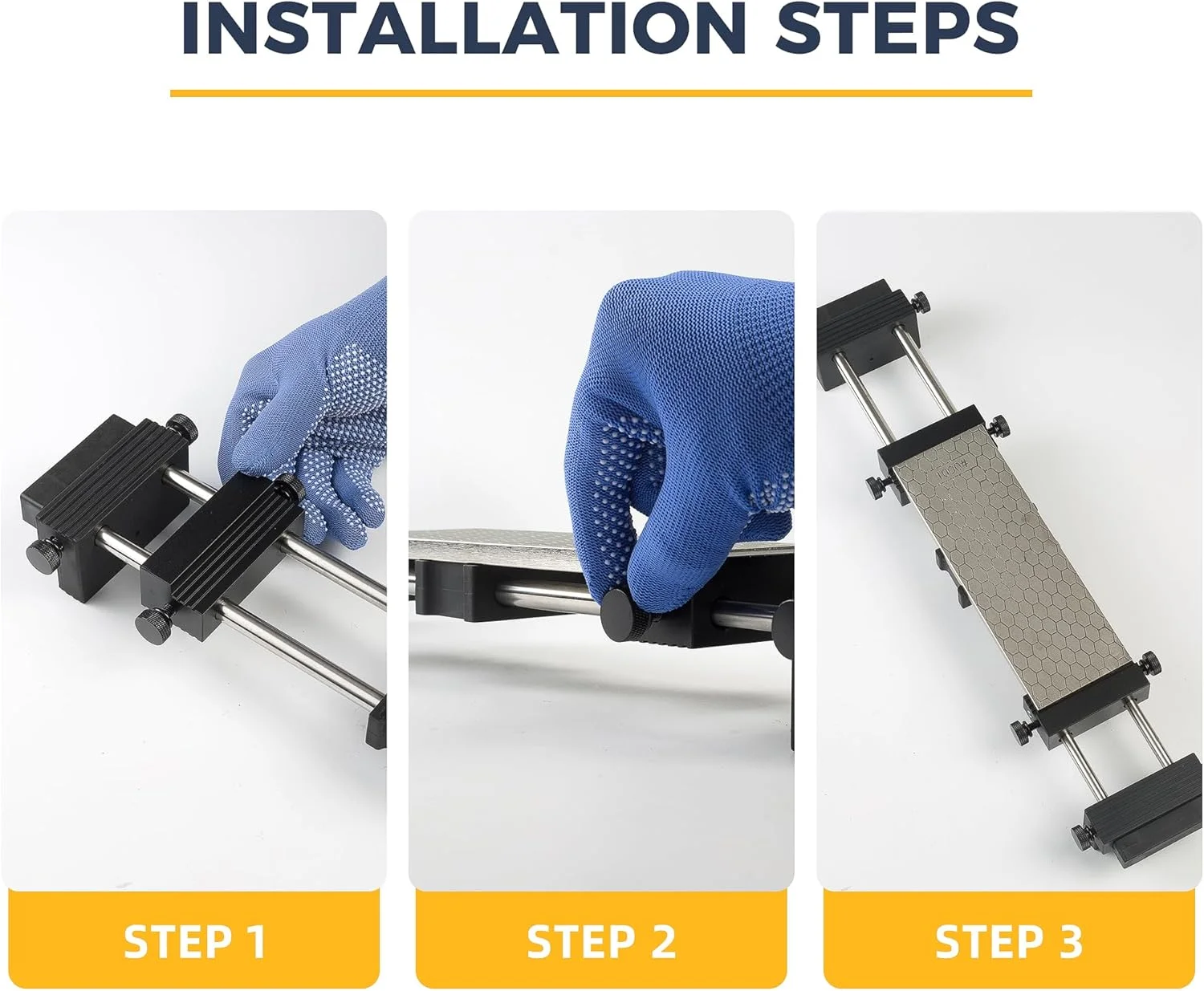 INSTALLATION STEPS

STEP 1

STEP 2

STEP 3