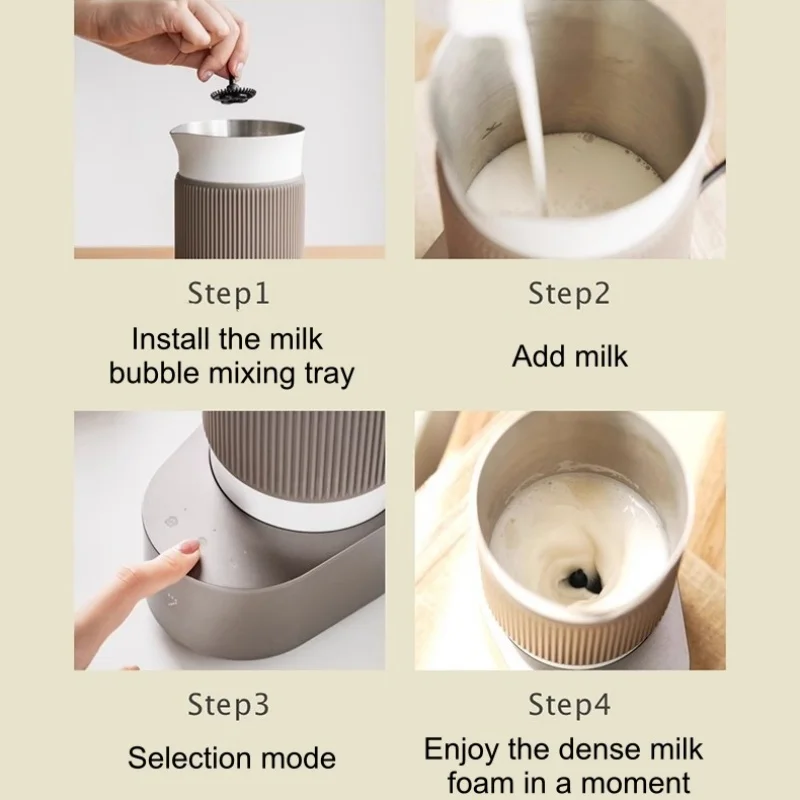 Step1

Install the milk bubble mixing tray

Step2

Add milk

Step3

Selection mode

Step4

Enjoy the dense milk foam in a moment