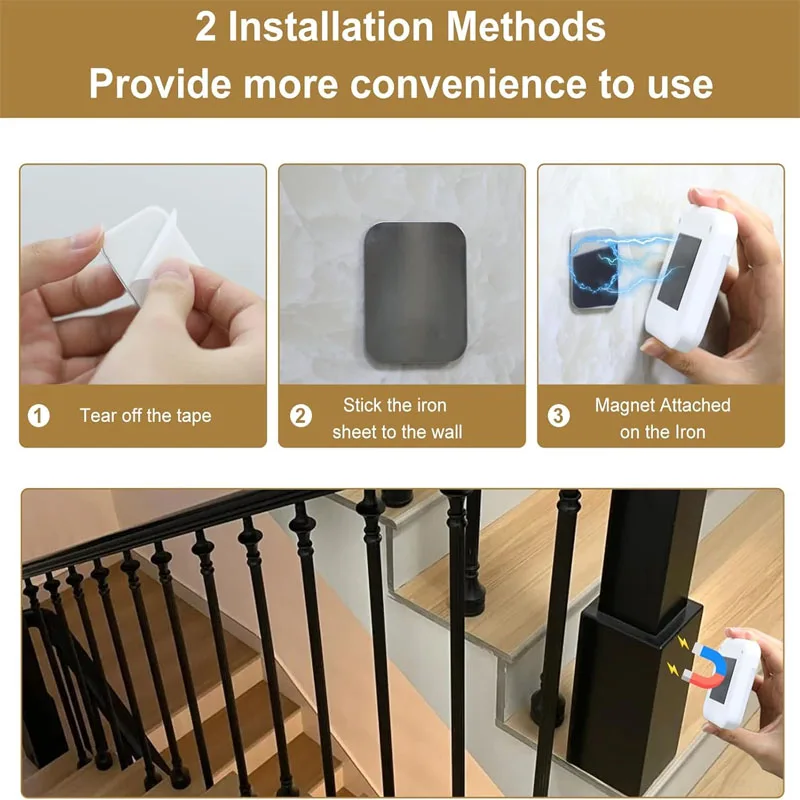 2 Installation Methods
Provide more convenience to use

1 Tear off the tape

2 Stick the iron sheet to the wall

3 Magnet Attached on the Iron