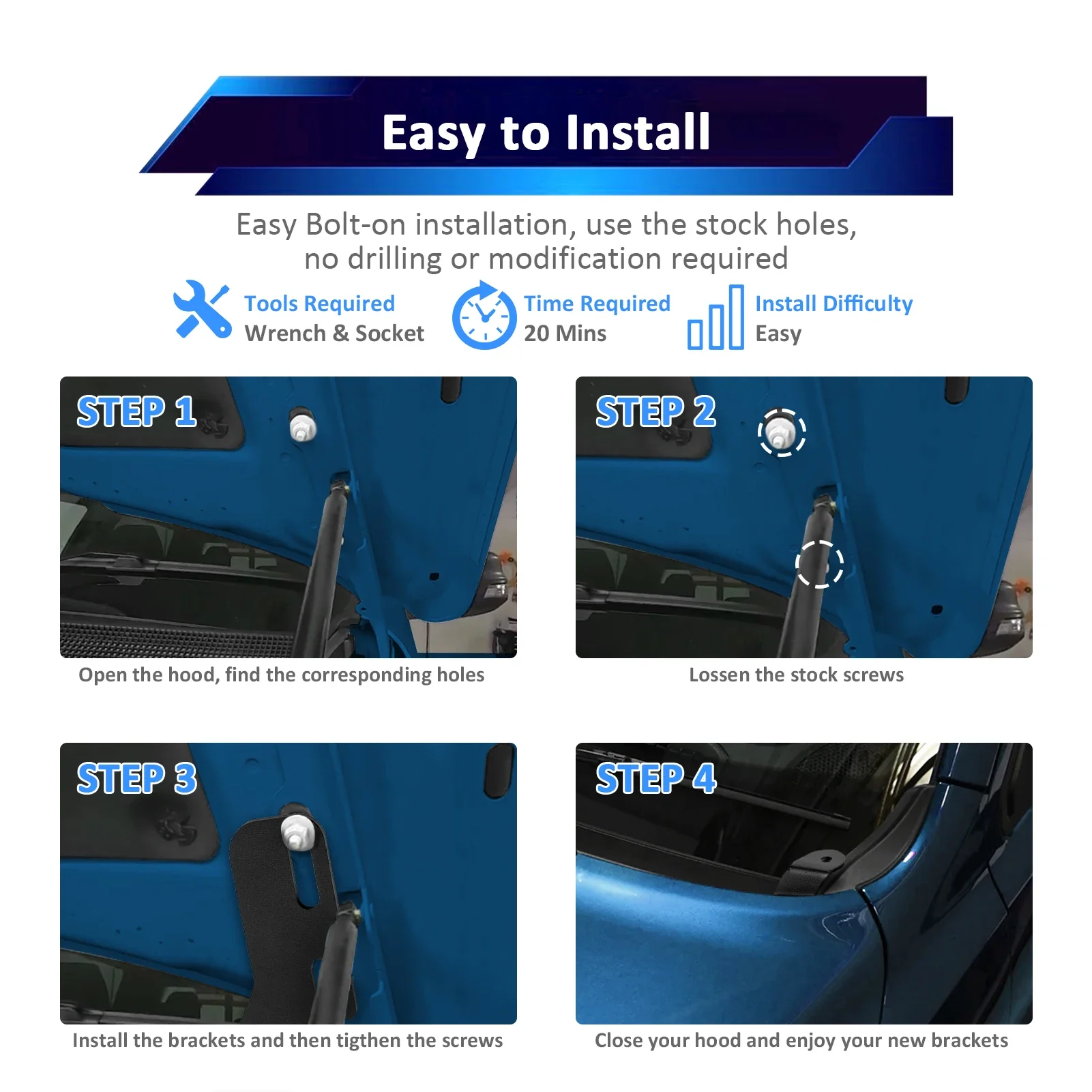 Easy to Install

Easy Bolt-on installation, use the stock holes, no drilling or modification required

Tools Required
Wrench & Socket

Time Required
20 Mins

Install Difficulty
Easy

STEP 1
Open the hood, find the corresponding holes

STEP 2
Lossen the stock screws

STEP 3
Install the brackets and then tigthen the screws

STEP 4
Close your hood and enjoy your new brackets