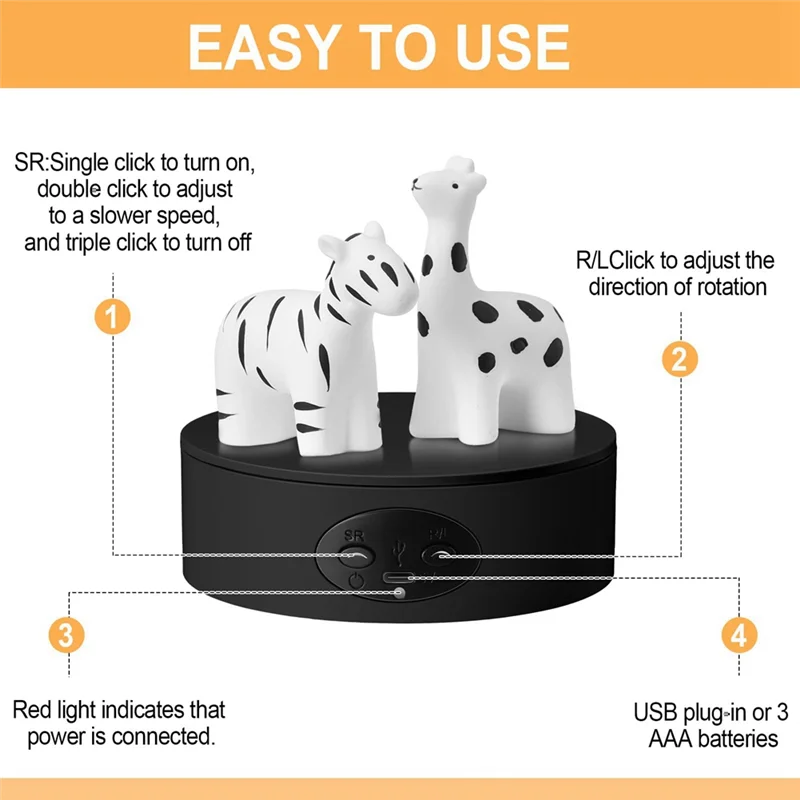 EASY TO USE

SR:Single click to turn on, double click to adjust to a slower speed, and triple click to turn off

1

R/LClick to adjust the direction of rotation

2

SR

R/L

3

Red light indicates that power is connected.

4

USB plug-in or 3 AAA batteries